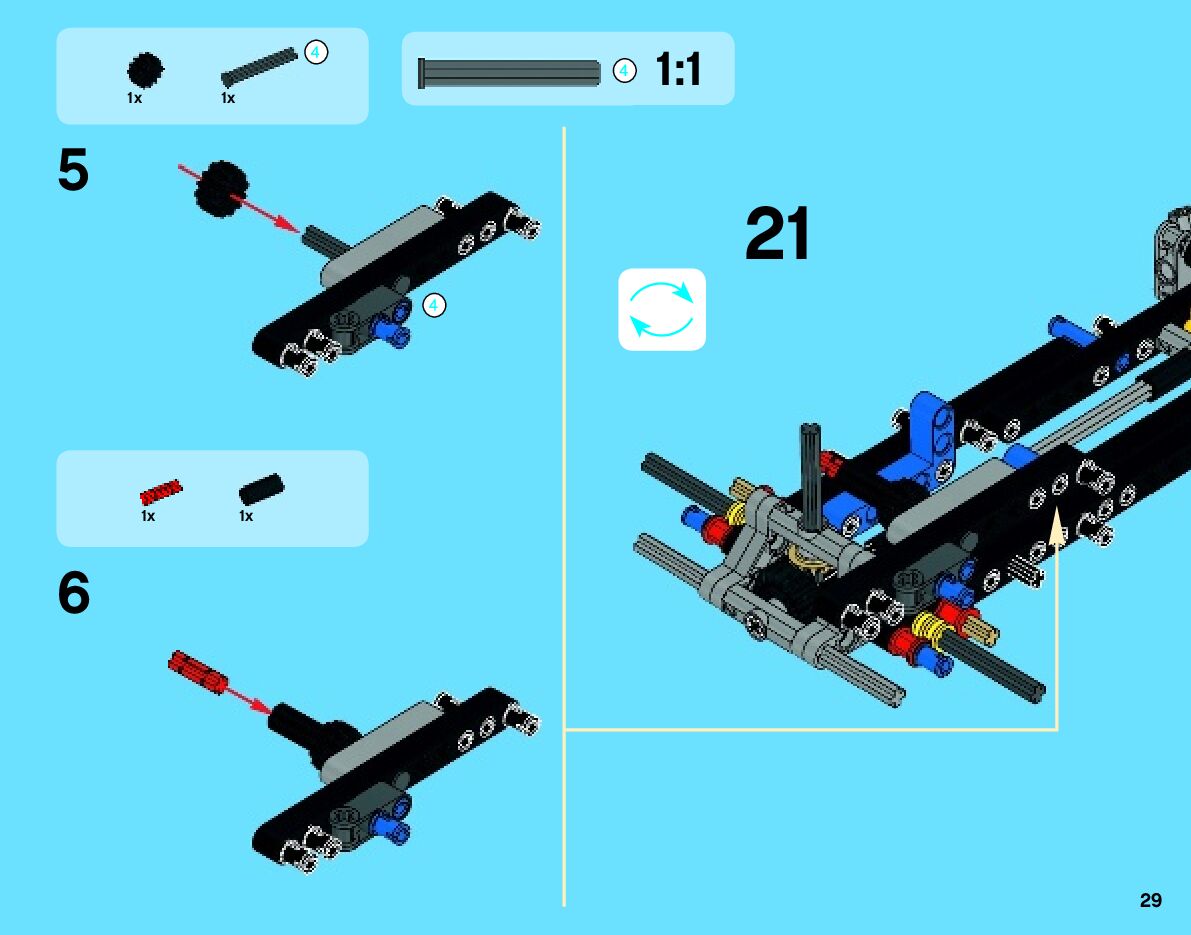 1x 1x 4

4 1:1

5

4

21

1x 1x

6

29