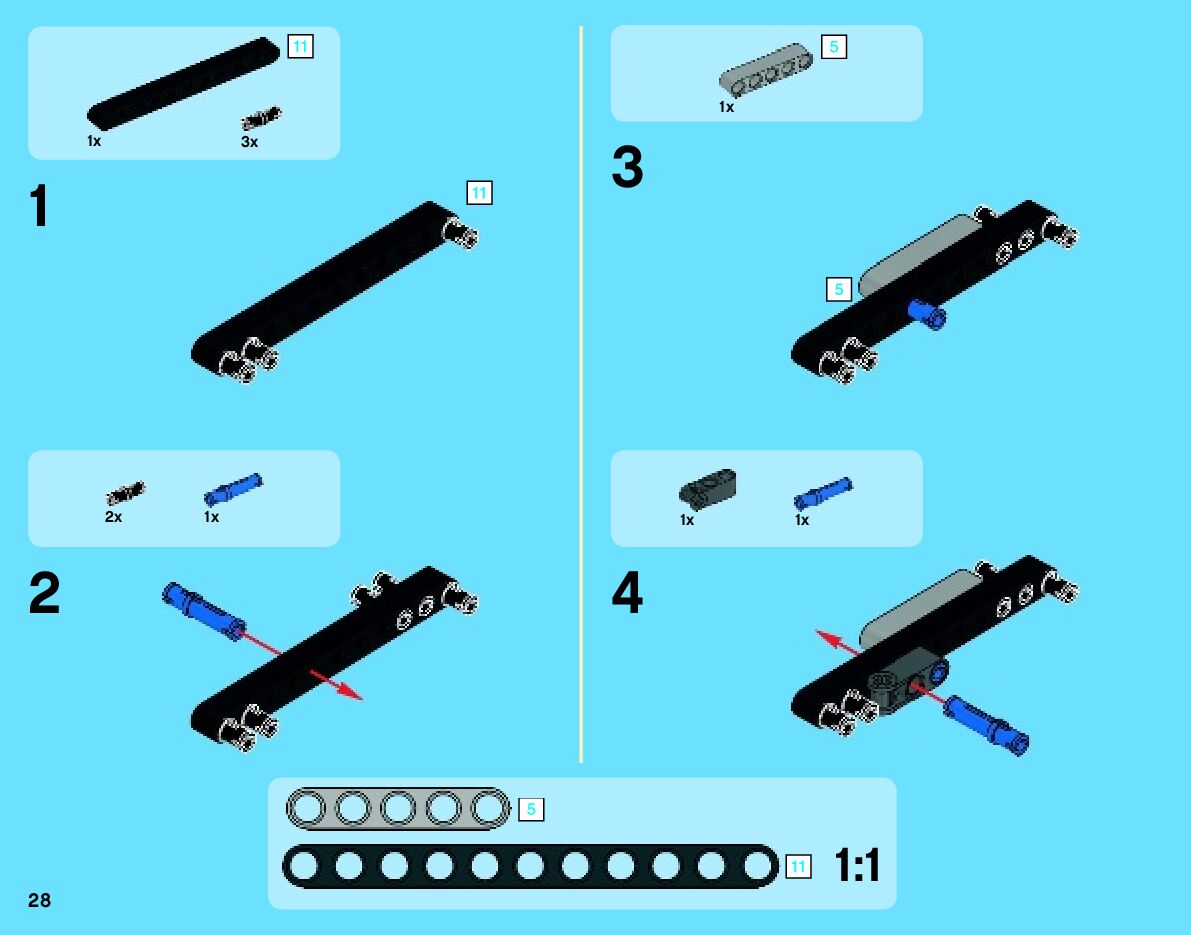 11
1x
3x

1

11

2x
1x

2

5
1x

3

5

1x
1x

4

5

11
1:1

28