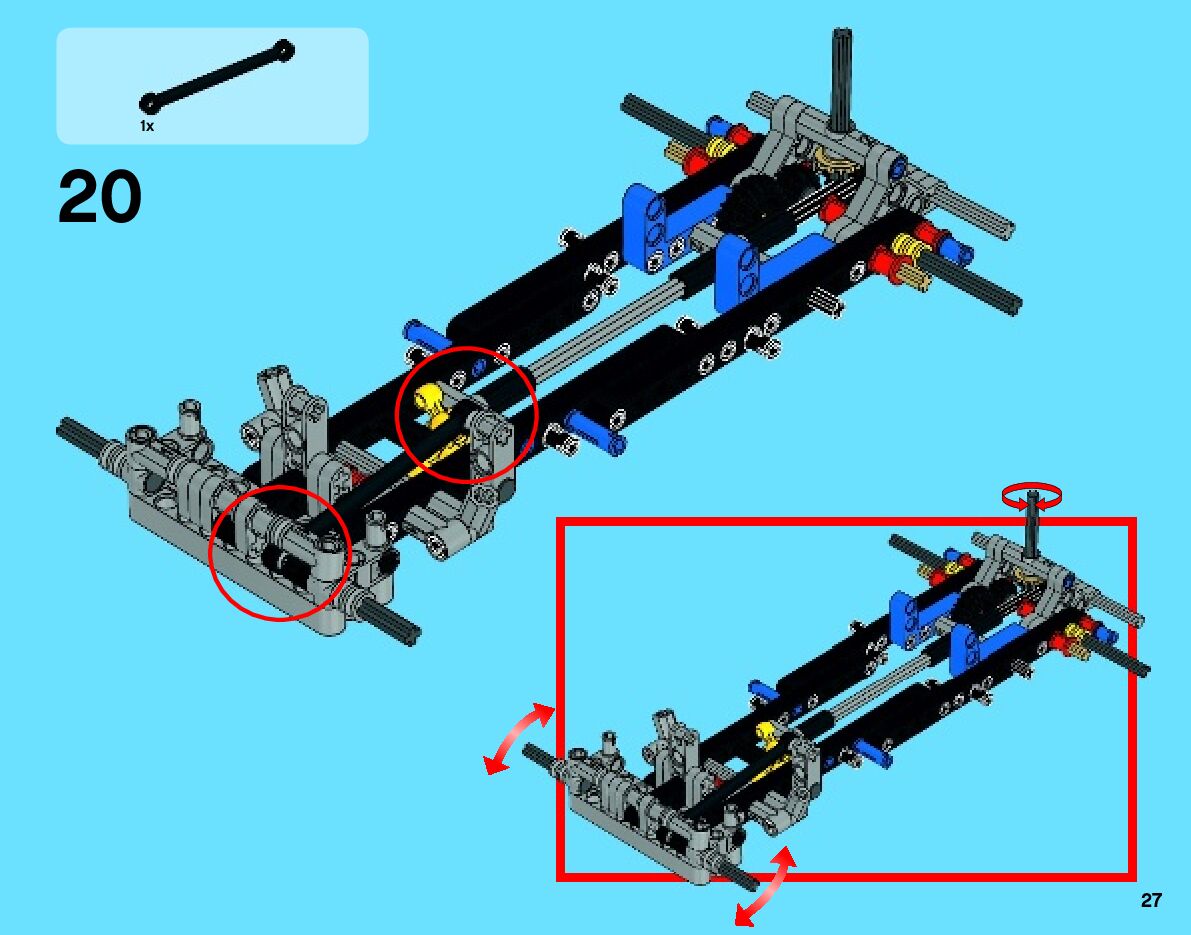 1x

20

27