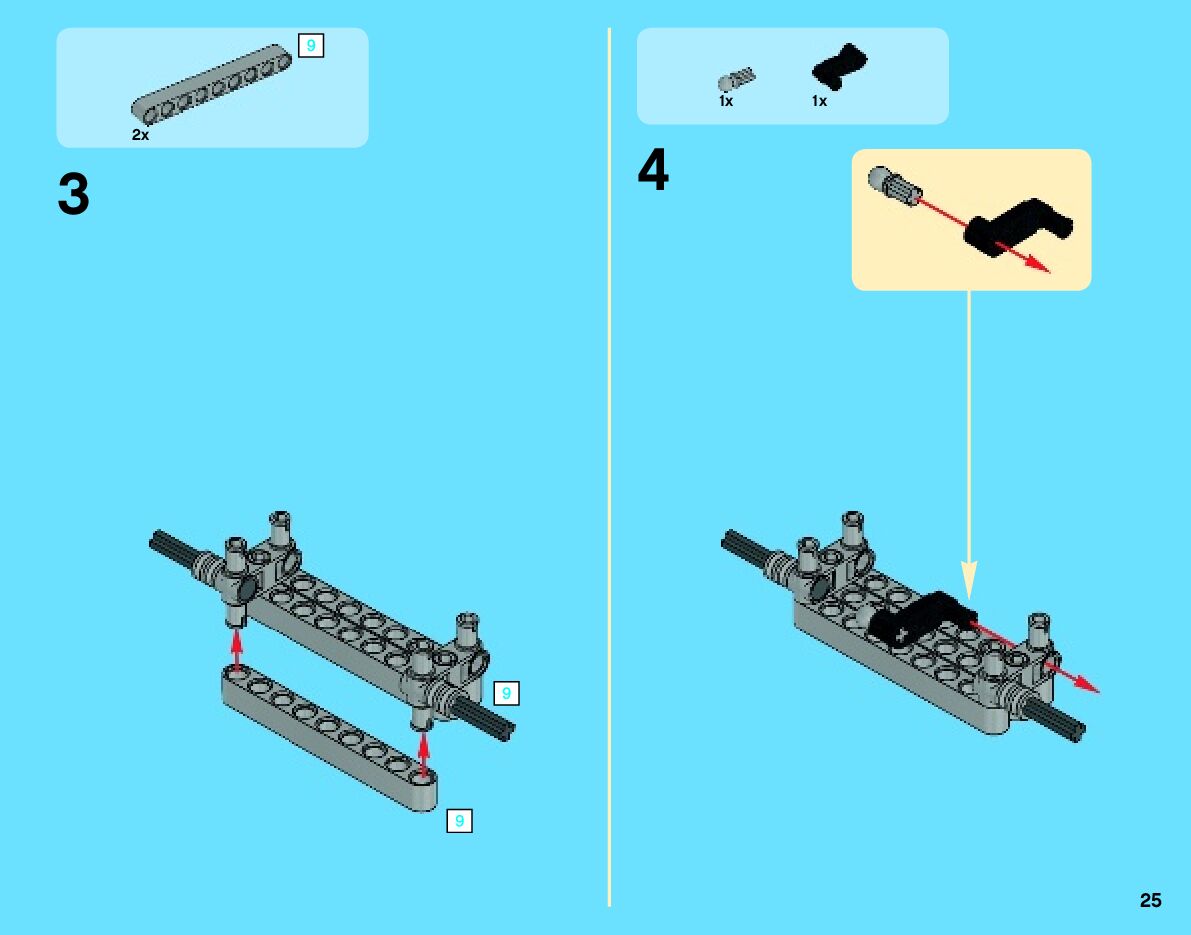 9

2x

3

9

9

1x 1x

4

25