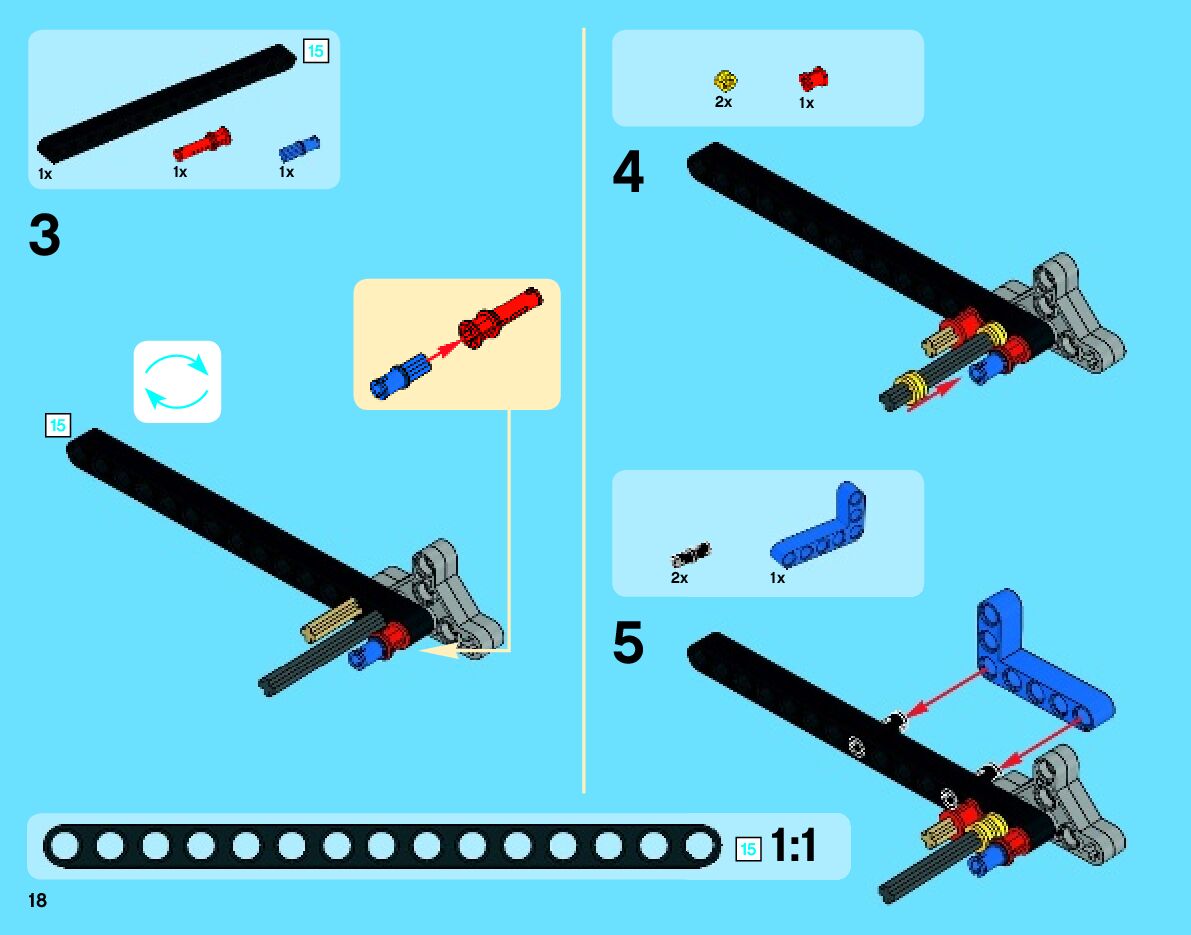 15
1x
1x
1x

3

15

2x
1x

4

2x
1x

5

15 1:1

18