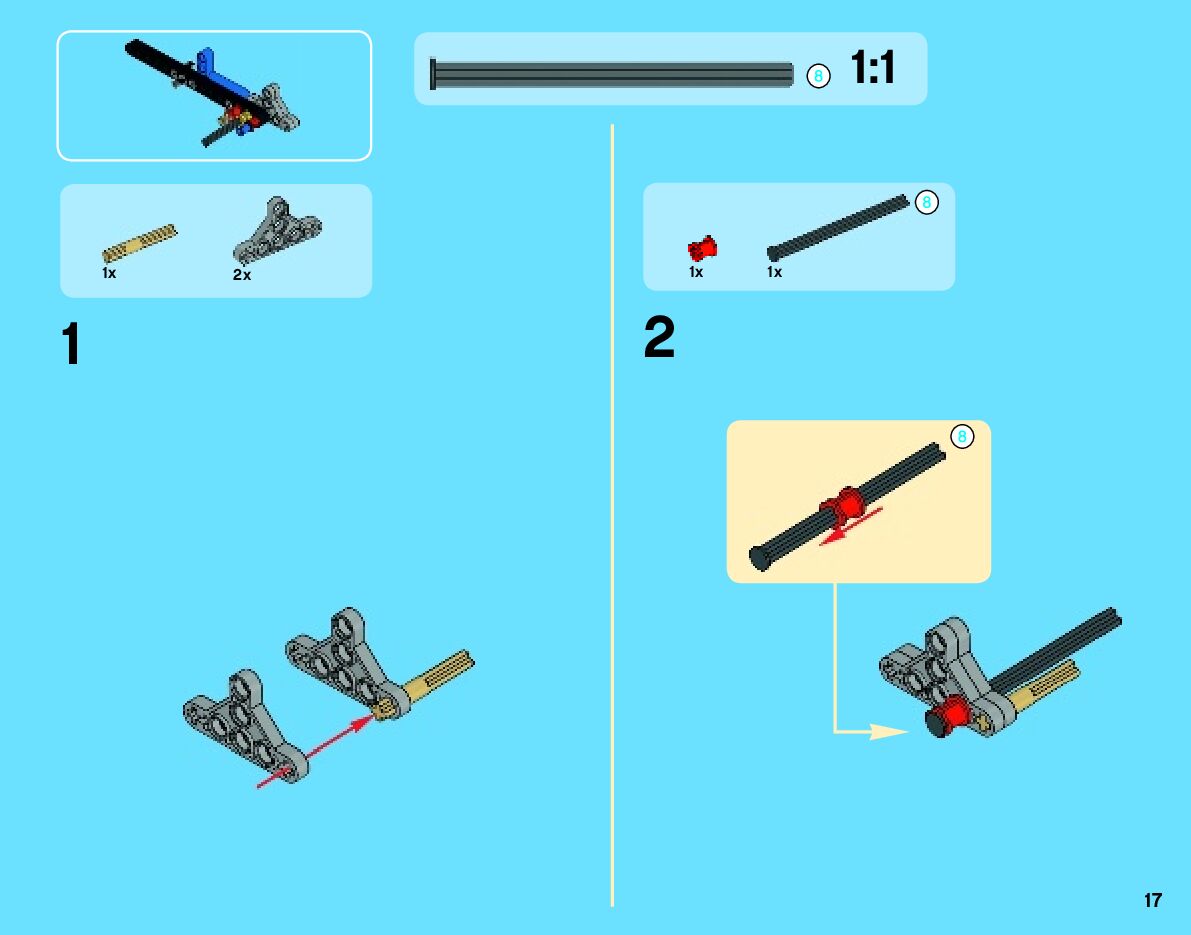 8 1:1

1x 2x

1

8

1x 1x

2

8

17