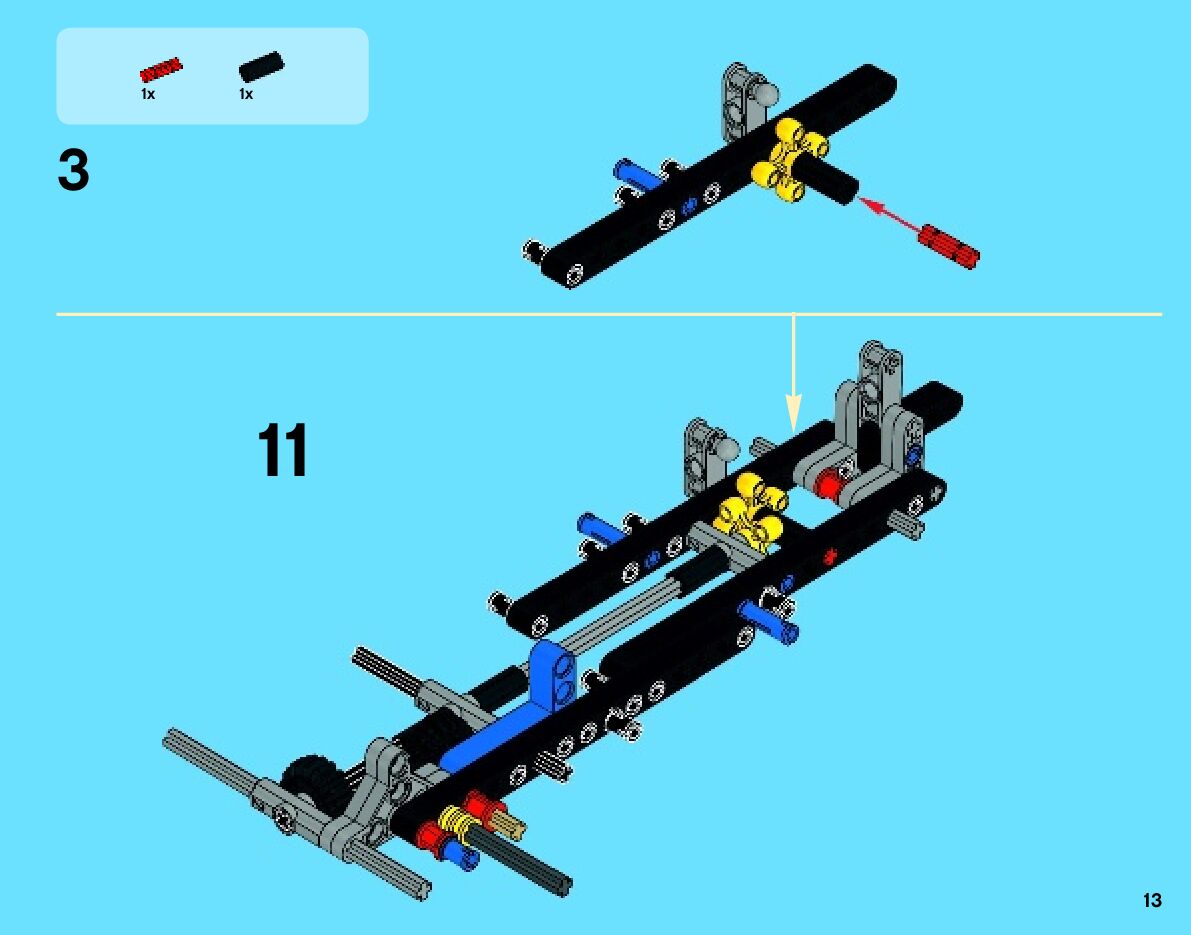 1x 1x

3

11

13