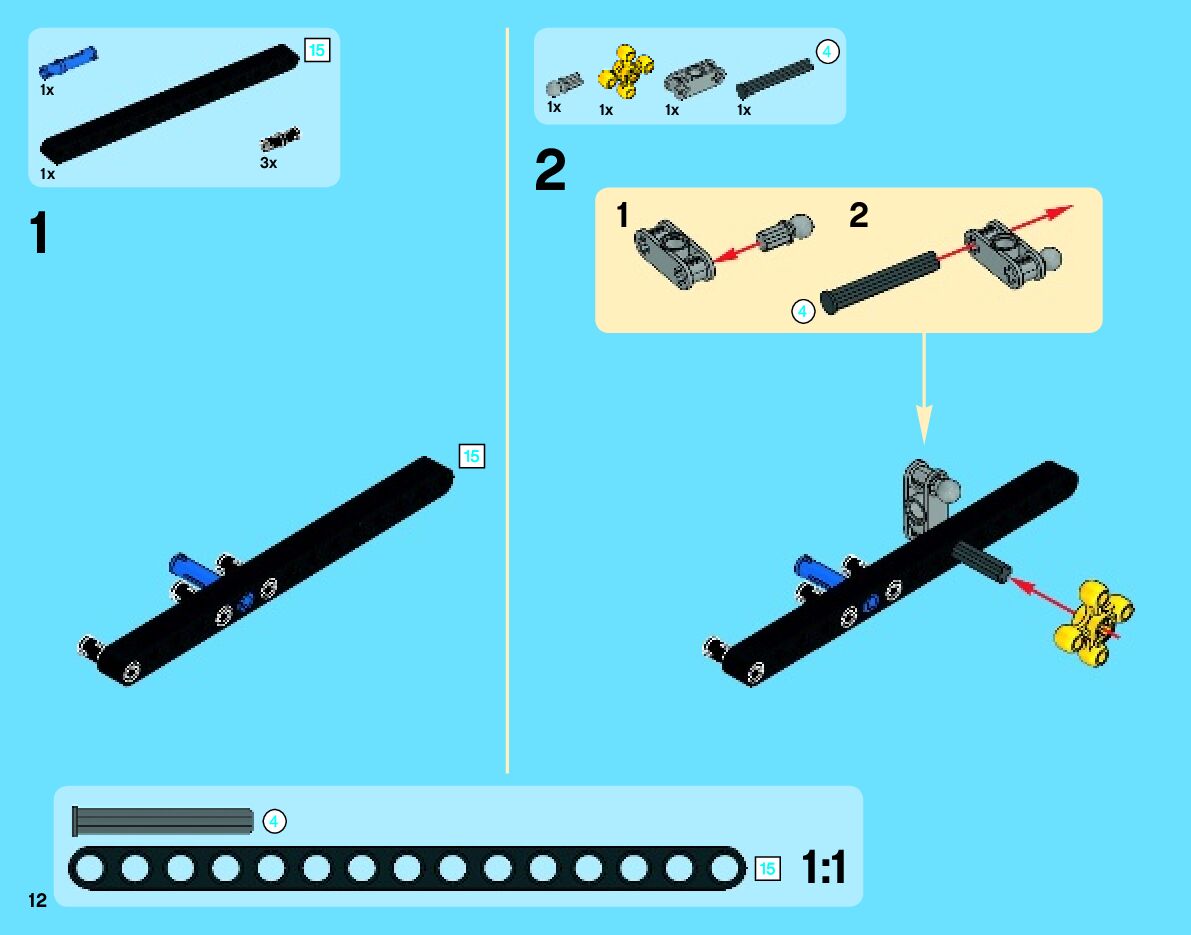 1x
15
1x
3x

1

15

1x
1x
1x
1x
4

2

1
2
4

4
15
1:1

12