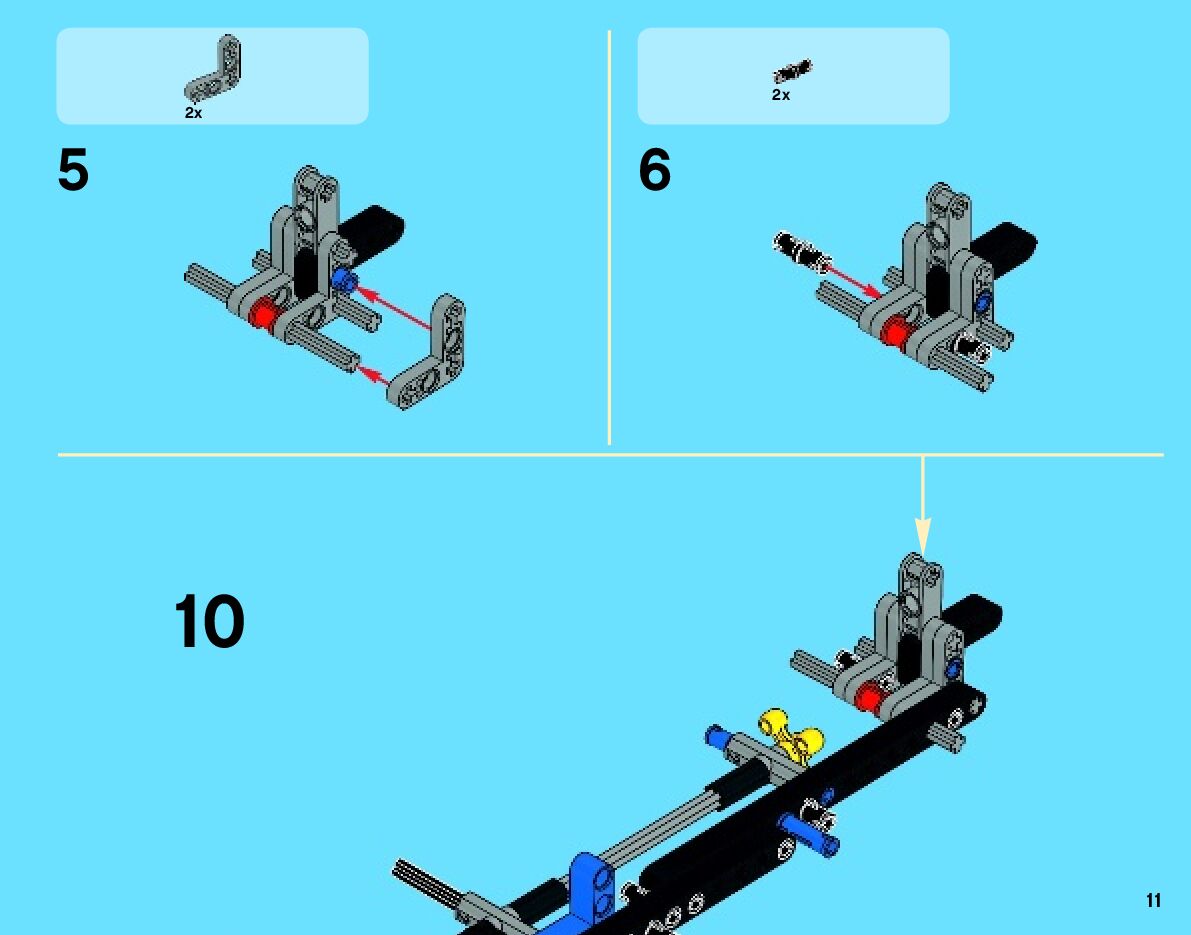 2x

5

2x

6

10

11