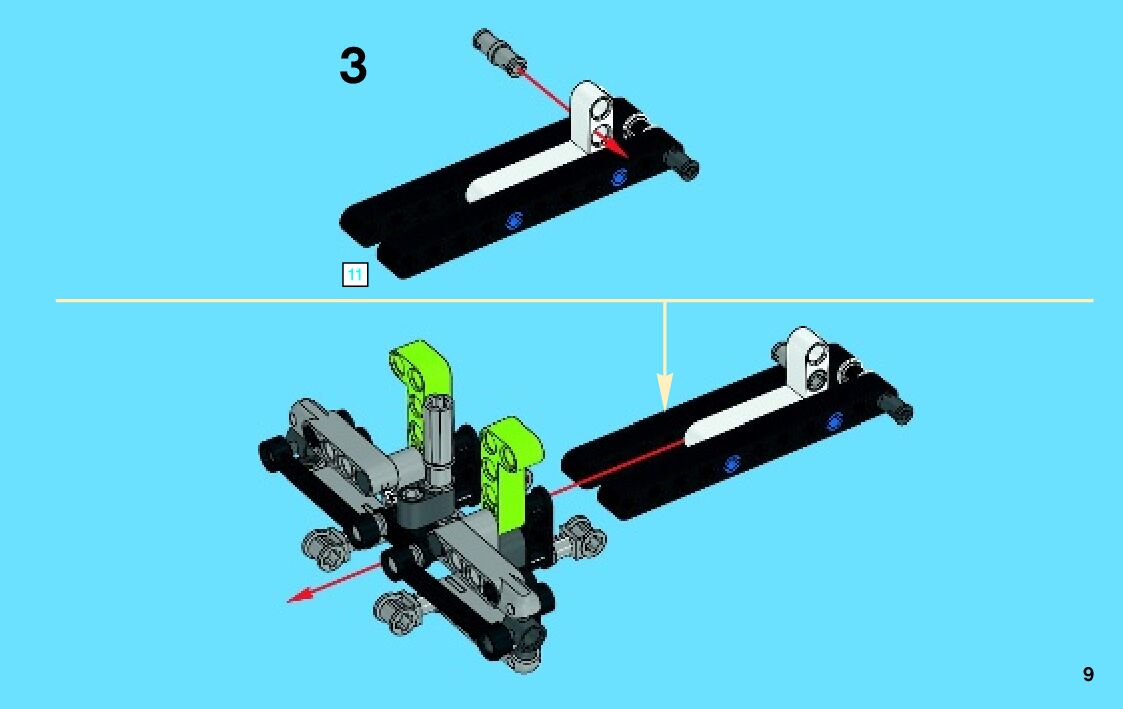 3

11

9