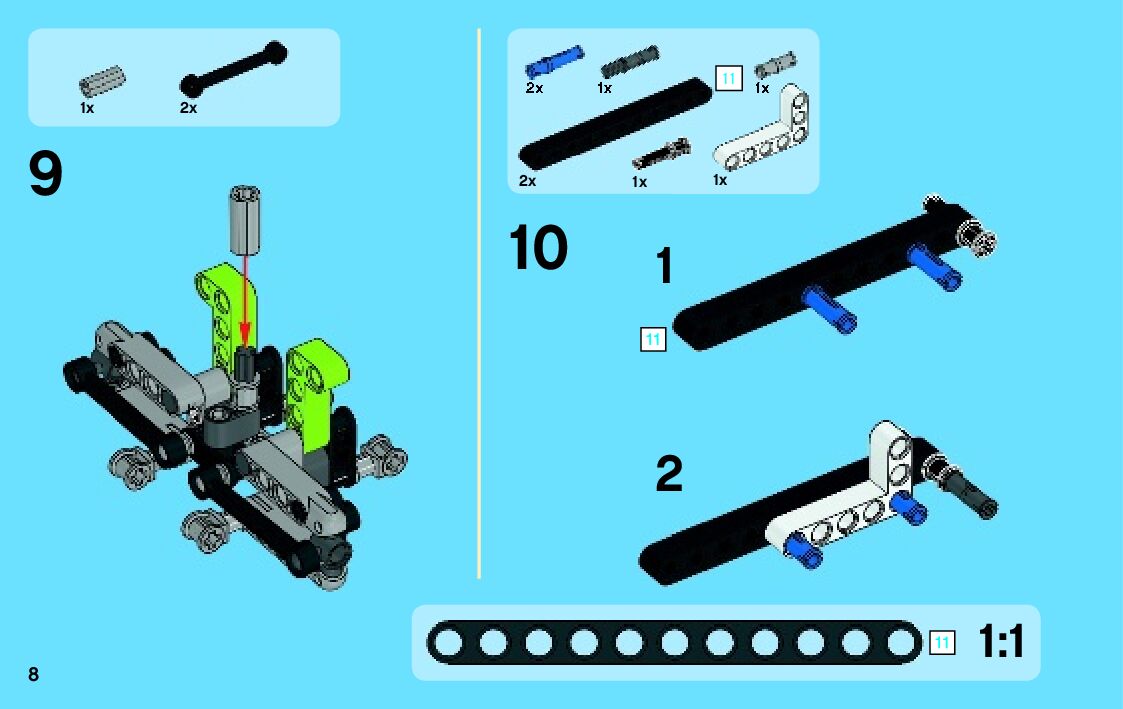 1x 2x

9

2x 1x 11 1x

2x 1x 1x

10

1

11

2

11 1:1

8