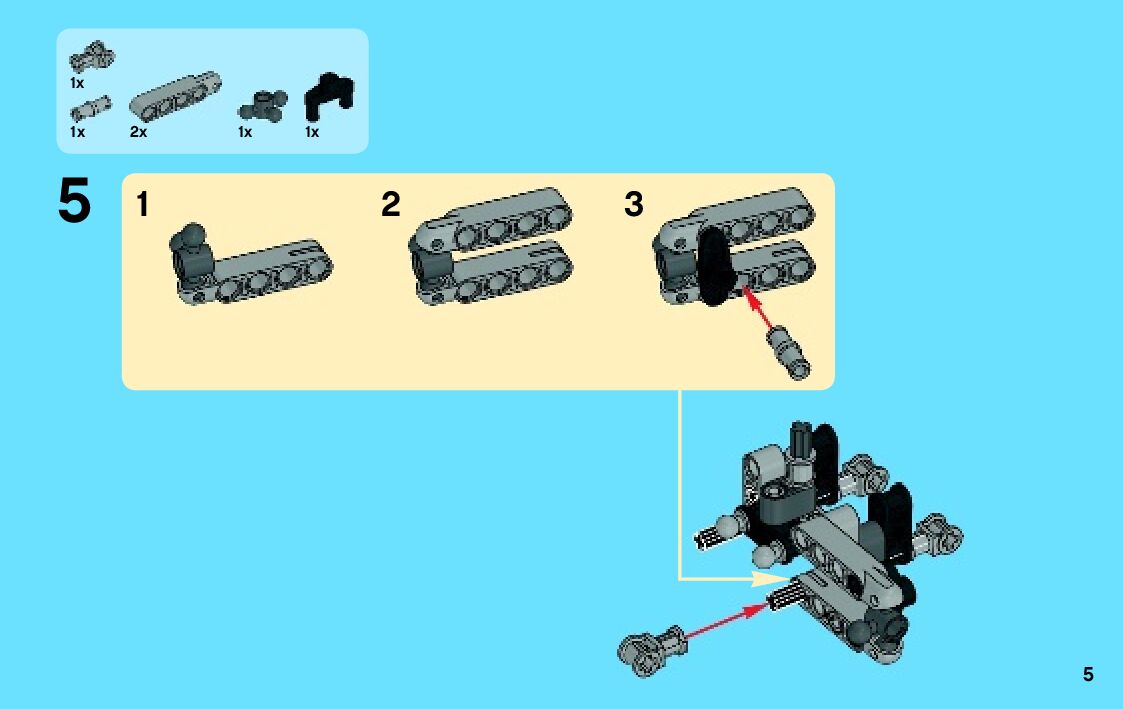 1x
1x
2x
1x
1x

5

1

2

3

5