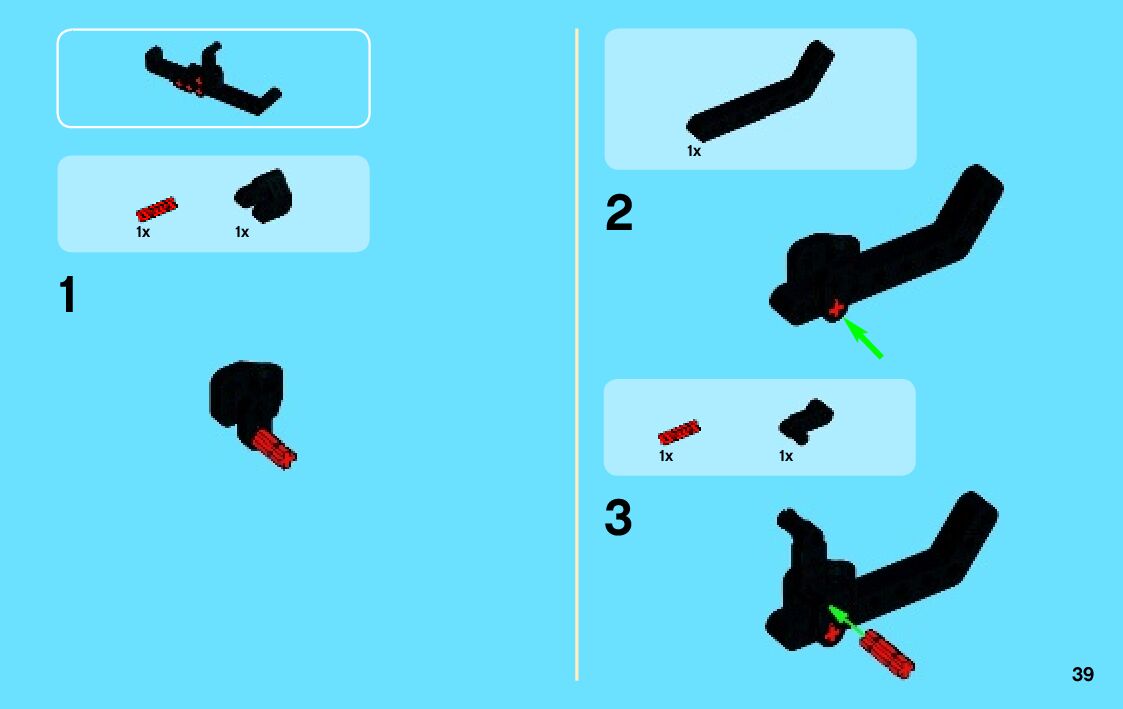 1x 1x

1

1x

2

1x 1x

3

39