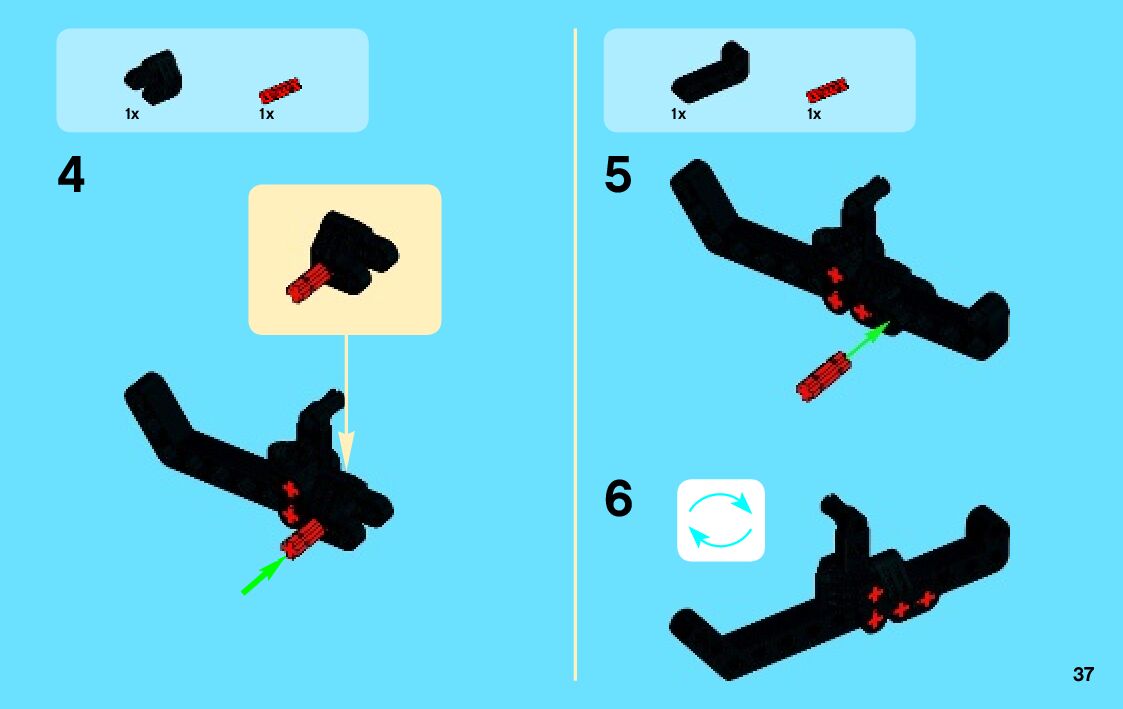 1x 1x

4

1x 1x

5

6

37