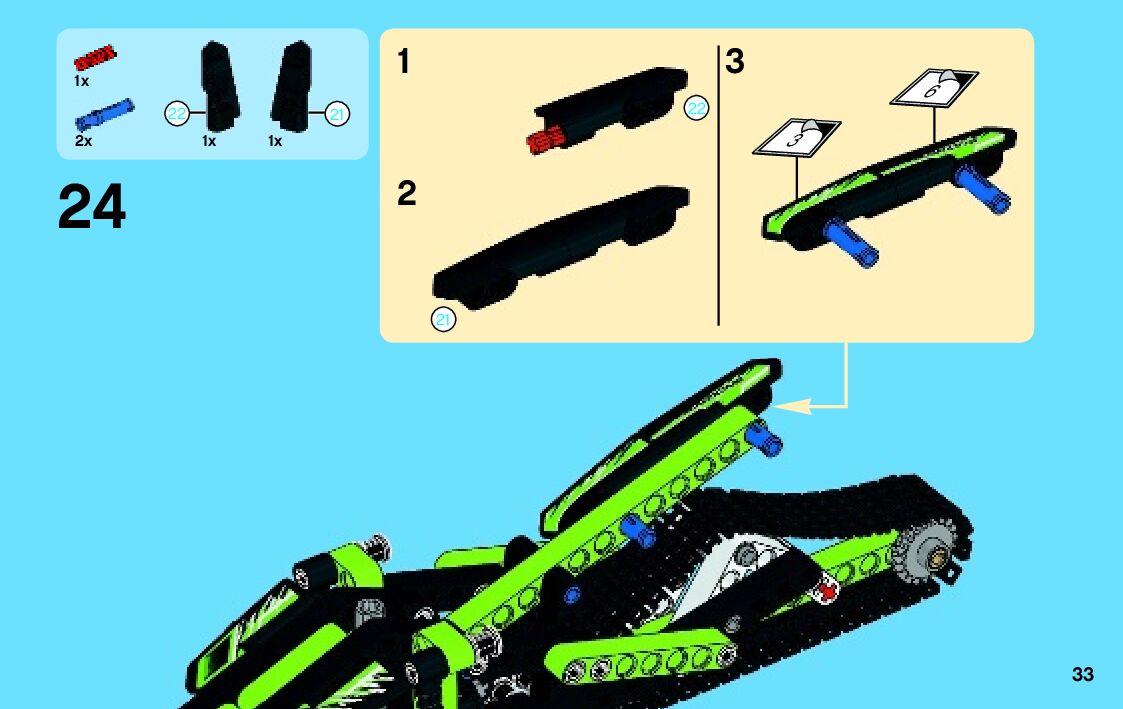 1x

2x

22

1x

1x

21

24

1

22

2

21

3

3

6

33