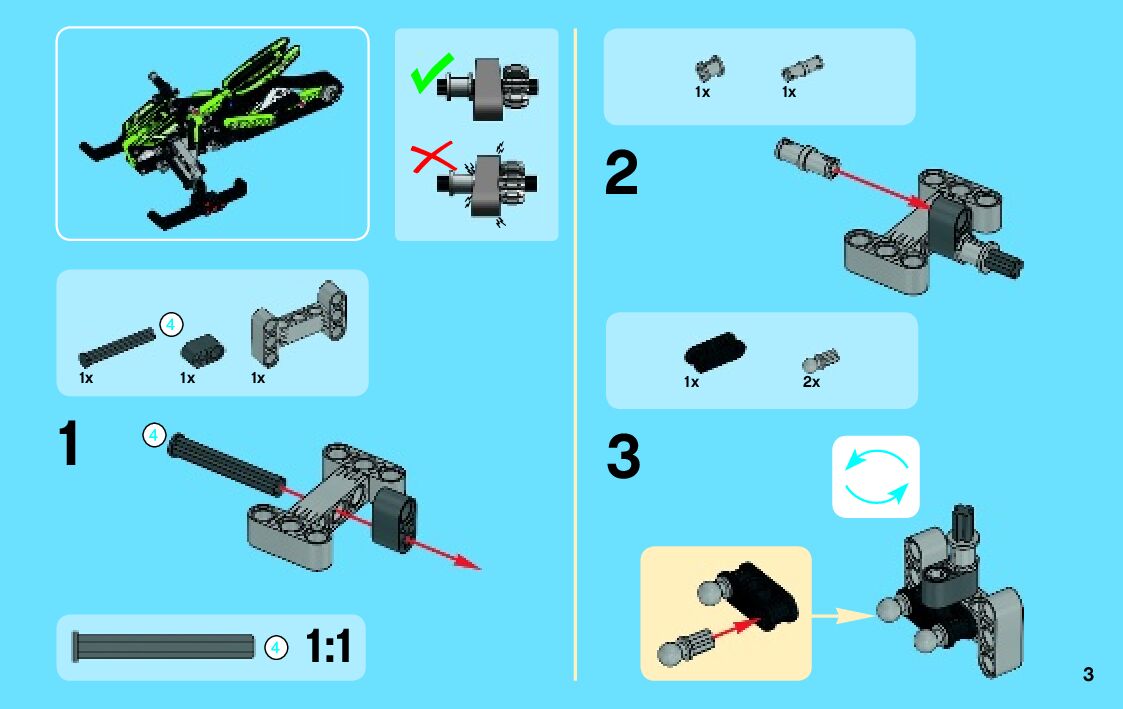 4

1x 1x 1x

1

4

4 1:1

1x 1x

2

1x 2x

3

3