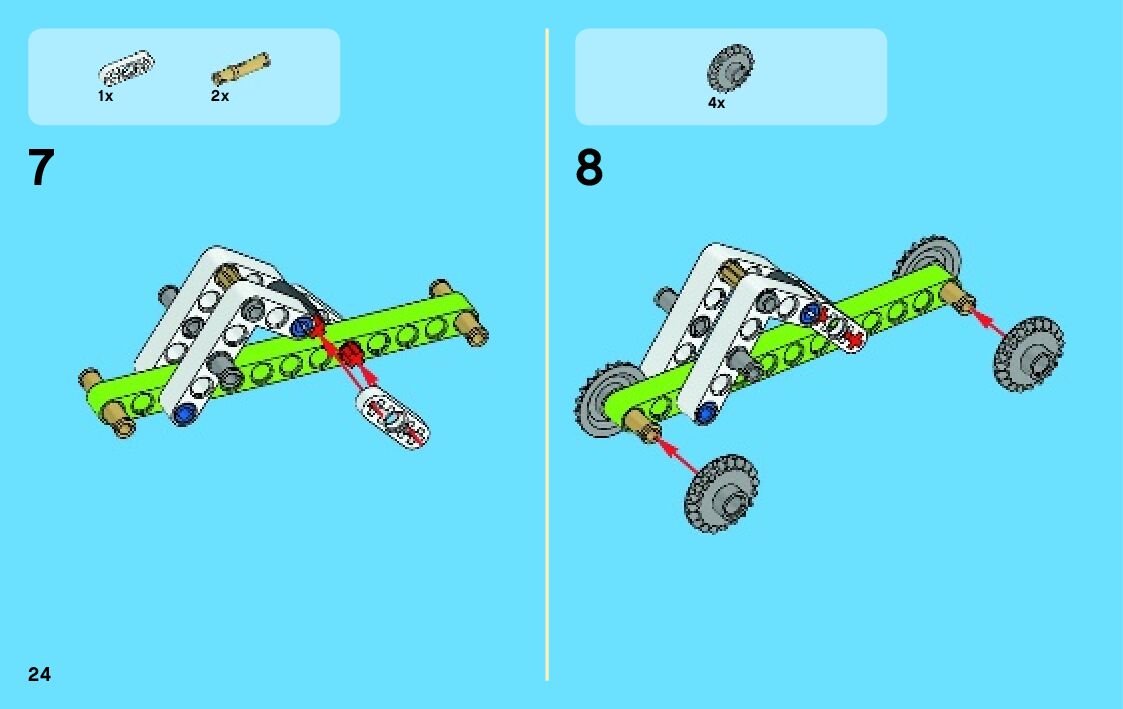 1x
2x

7

4x

8

24