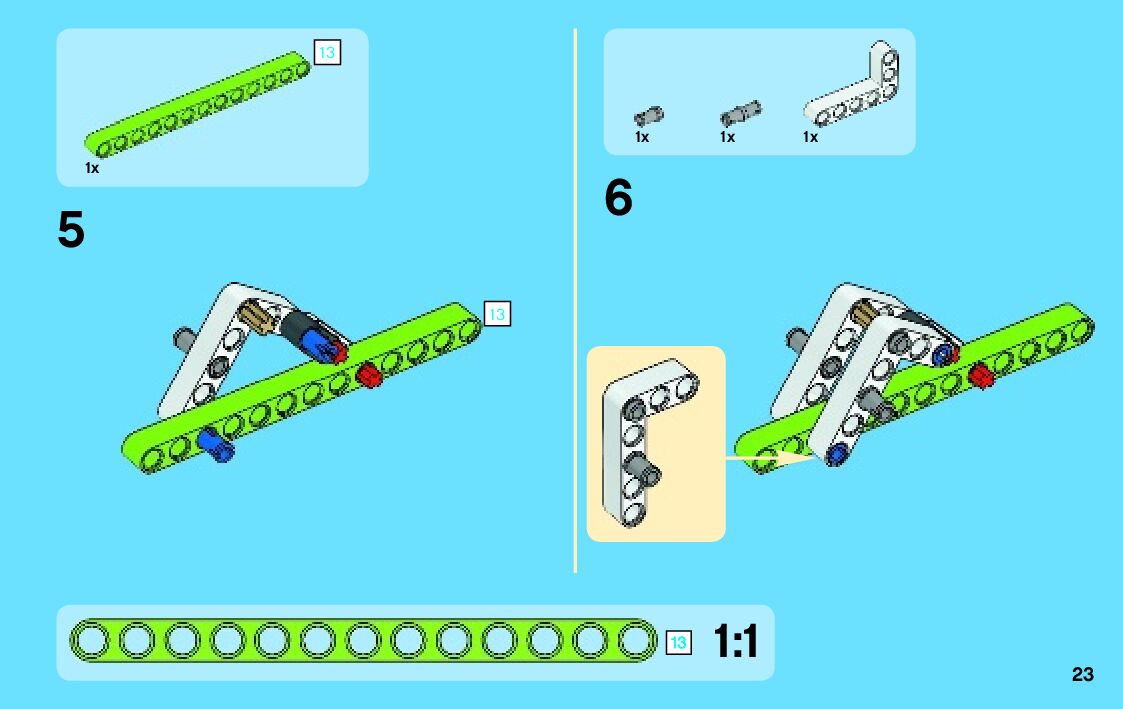 13

1x

5

13

1x 1x 1x

6

13 1:1

23