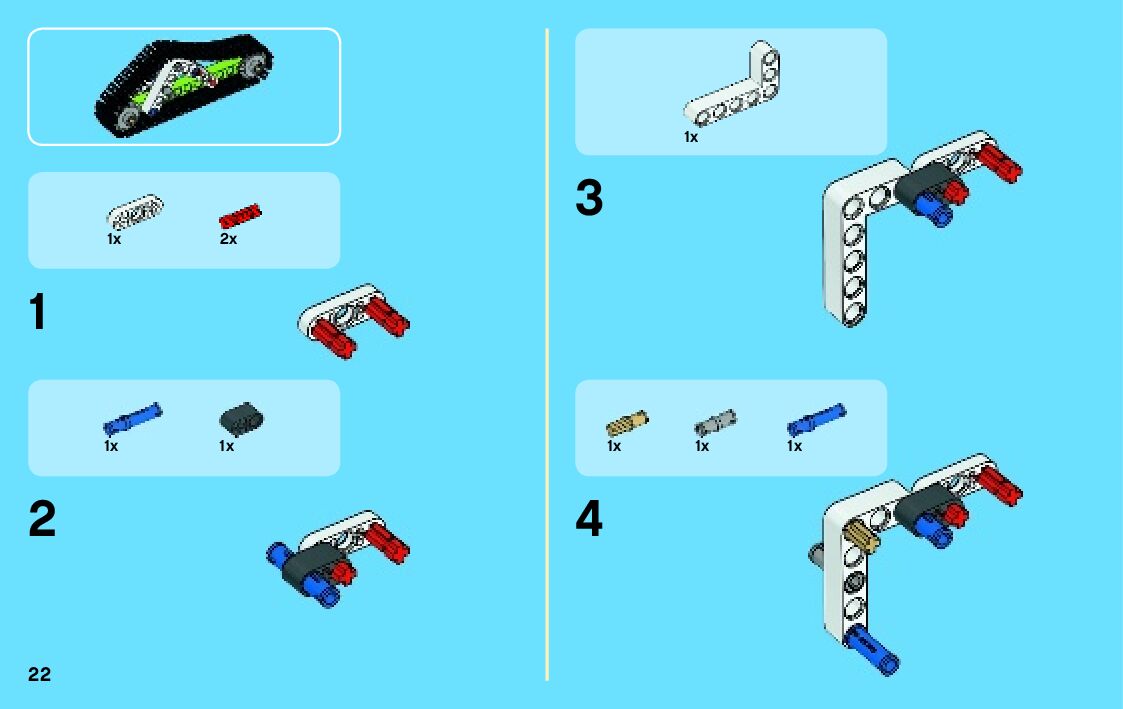 1x
2x

1

1x
1x

2

22

1x

3

1x
1x
1x

4