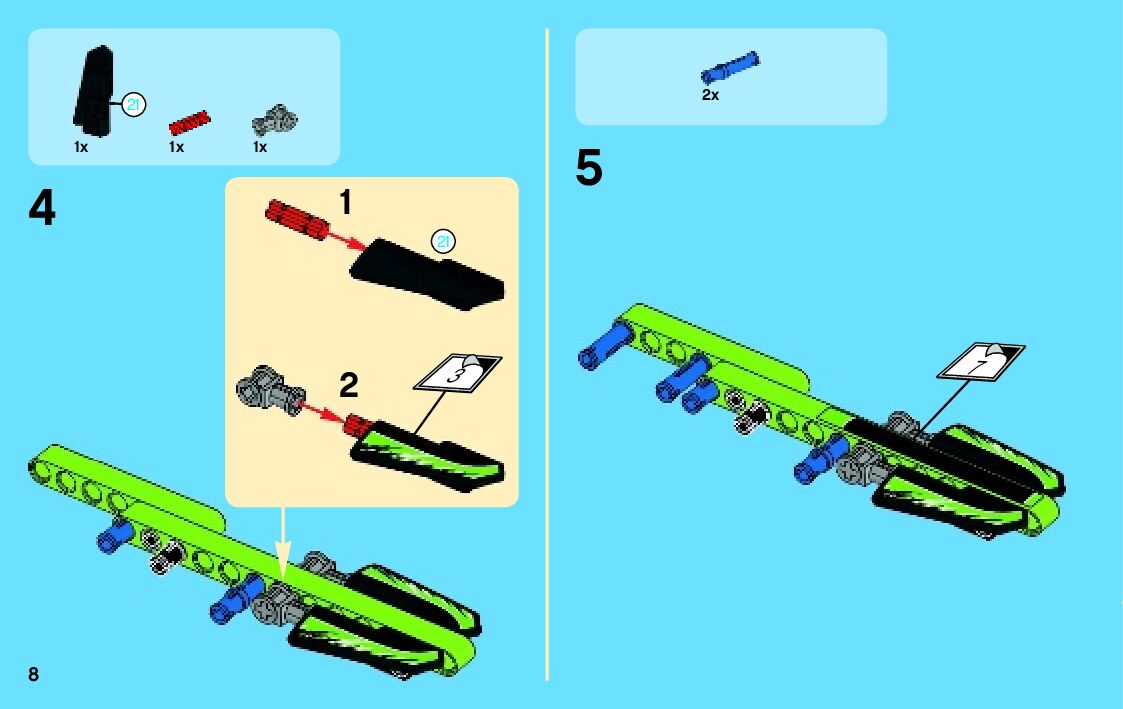 21
1x 1x 1x

4

1
21

2
3

8

2x

5

7