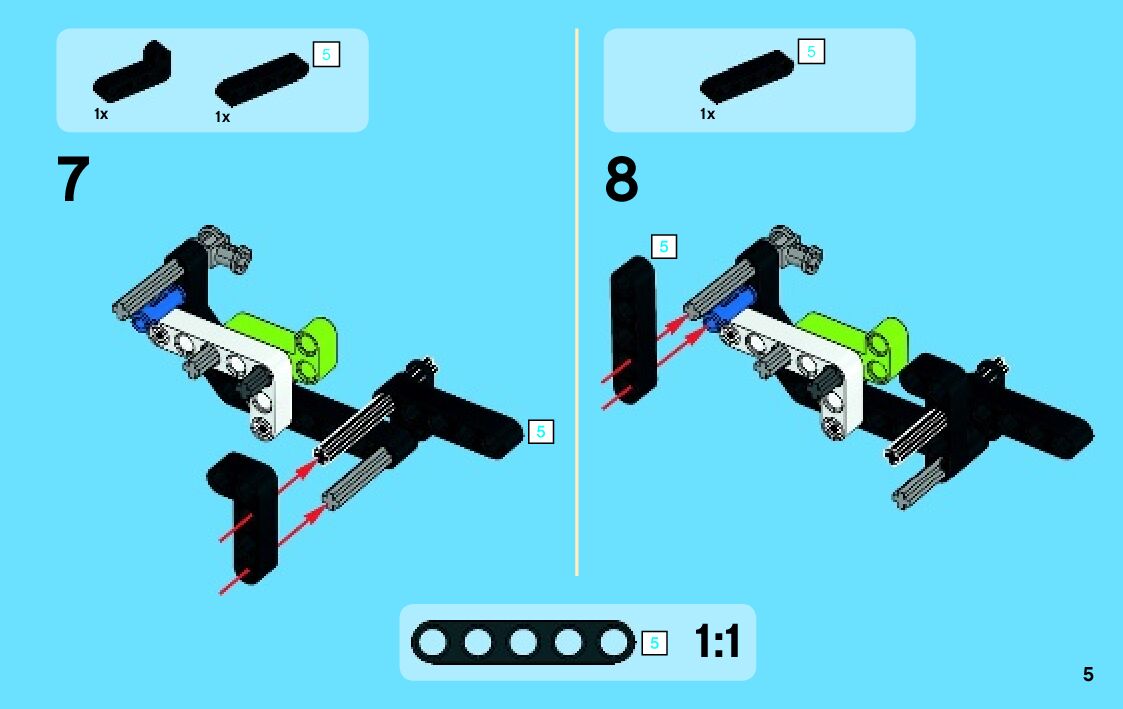 1x

1x

5

7

5

5

1x

8

5

5

1:1

5