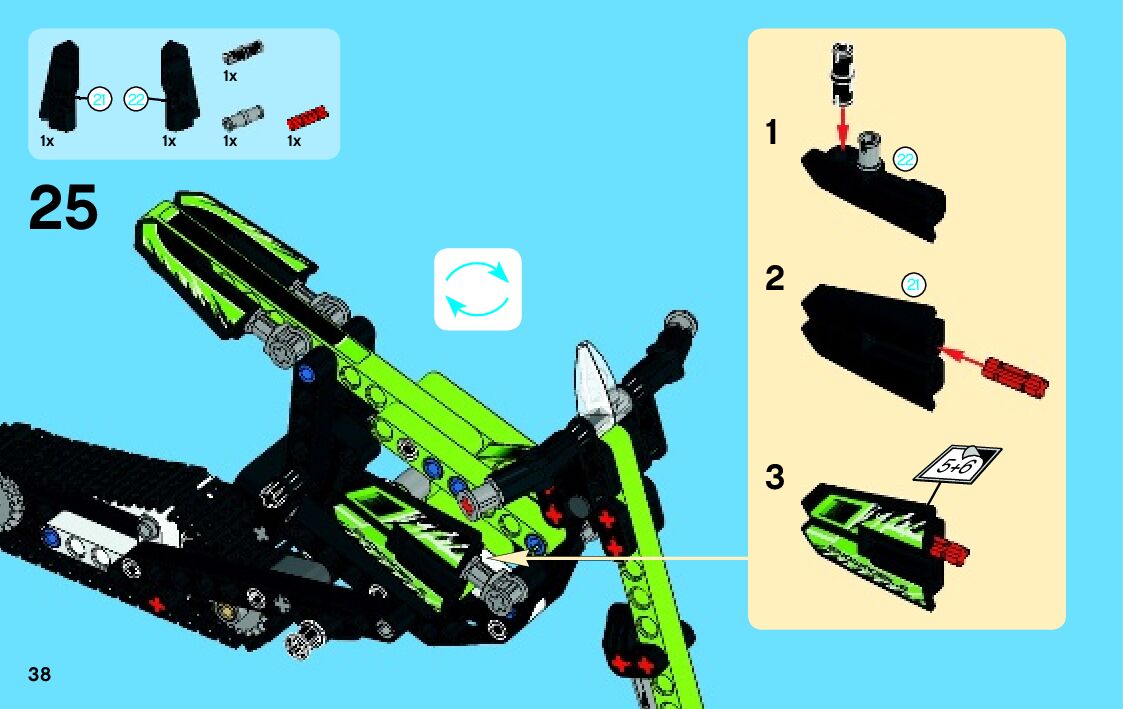 21 22
1x 1x 1x
1x 1x

25

1
22
2
21
3
5+6

38