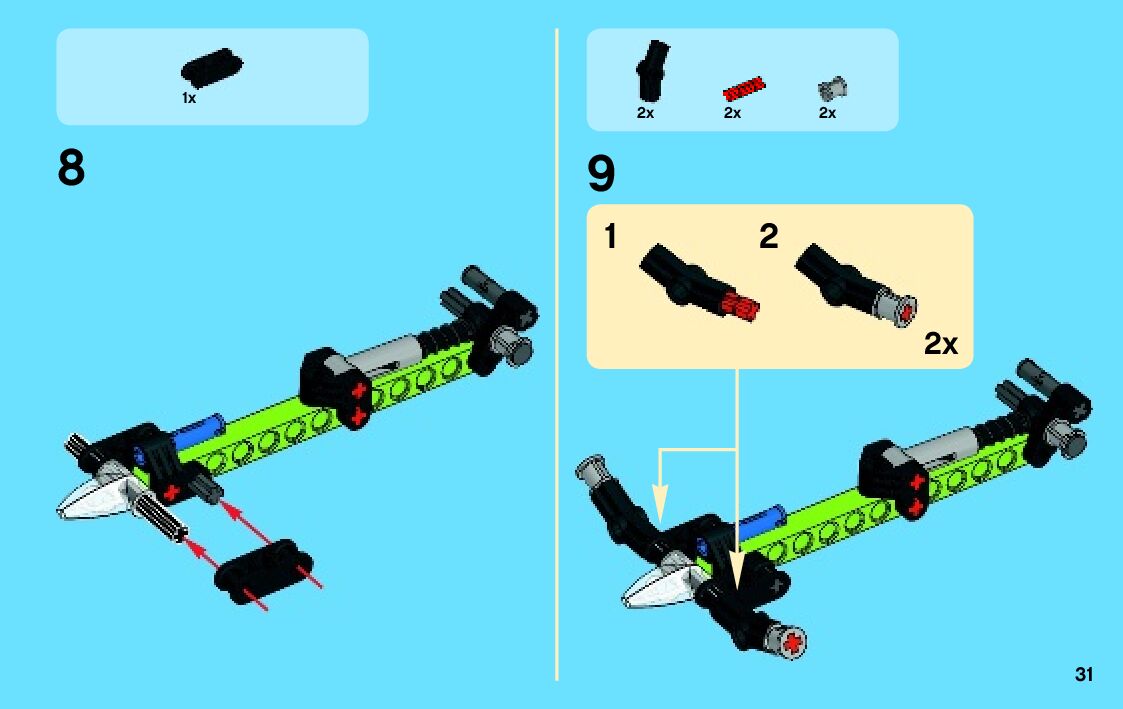 1x

8

2x 2x 2x

9

1

2

2x

31