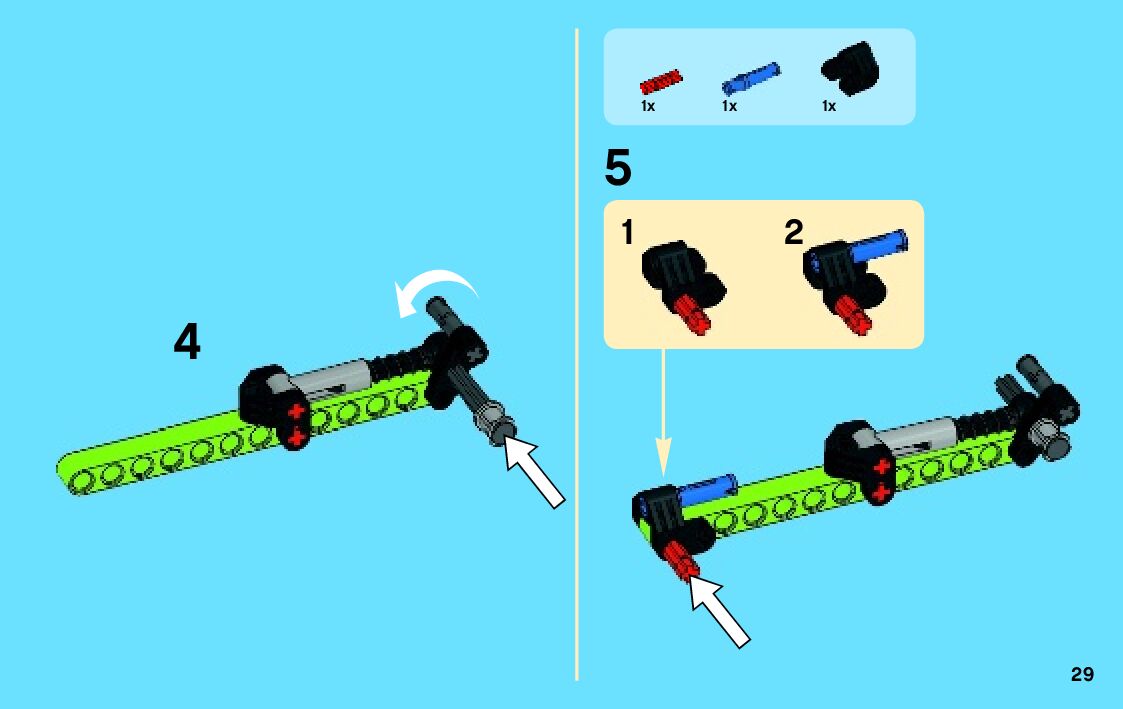 4

1x 1x 1x

5

1 2

29