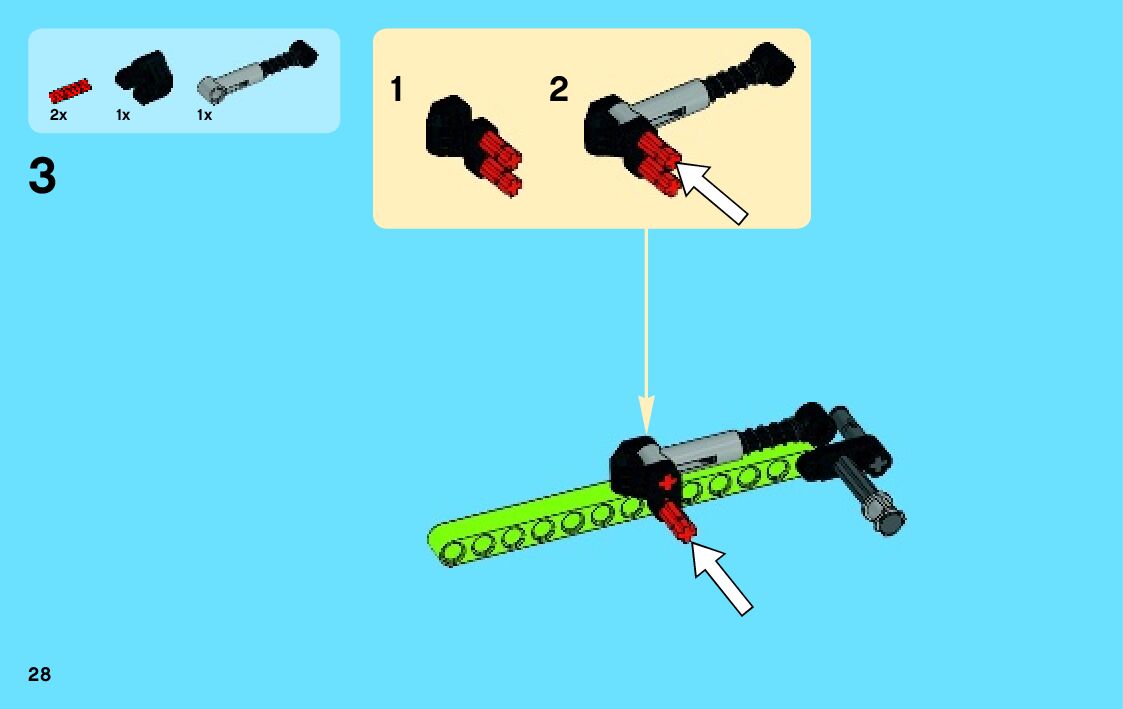 2x 1x 1x

3

1 2

28