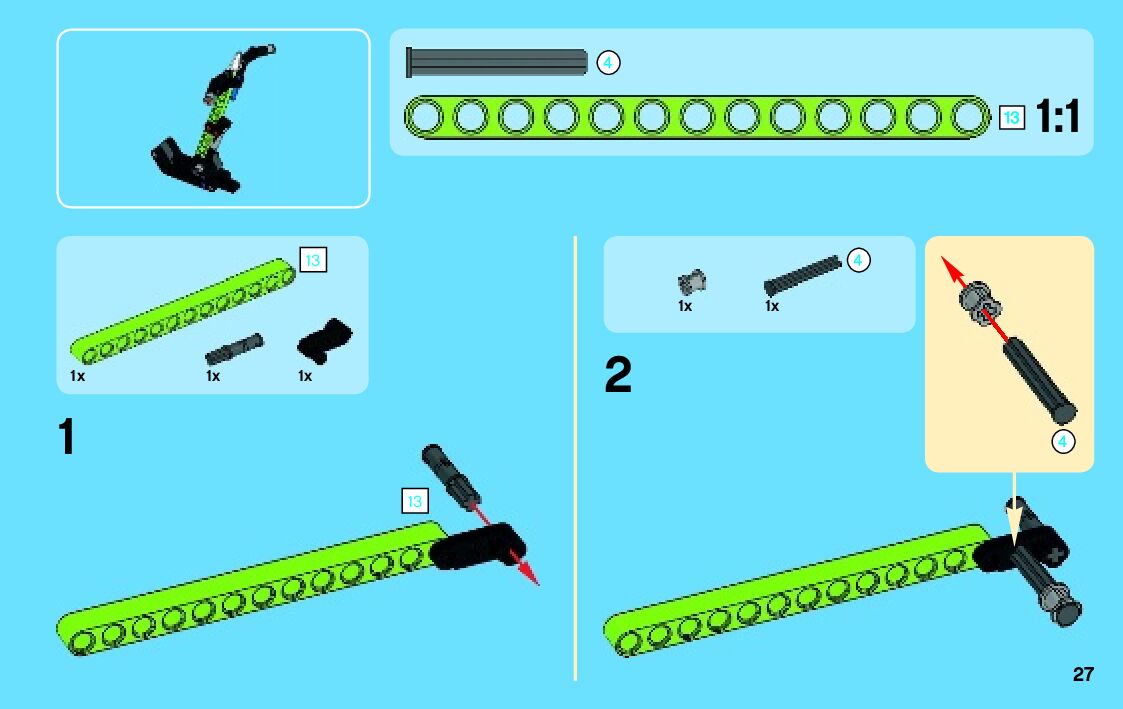 4
13
1:1

13
1x
1x
1x

1
13

4
1x
1x

2
4

27