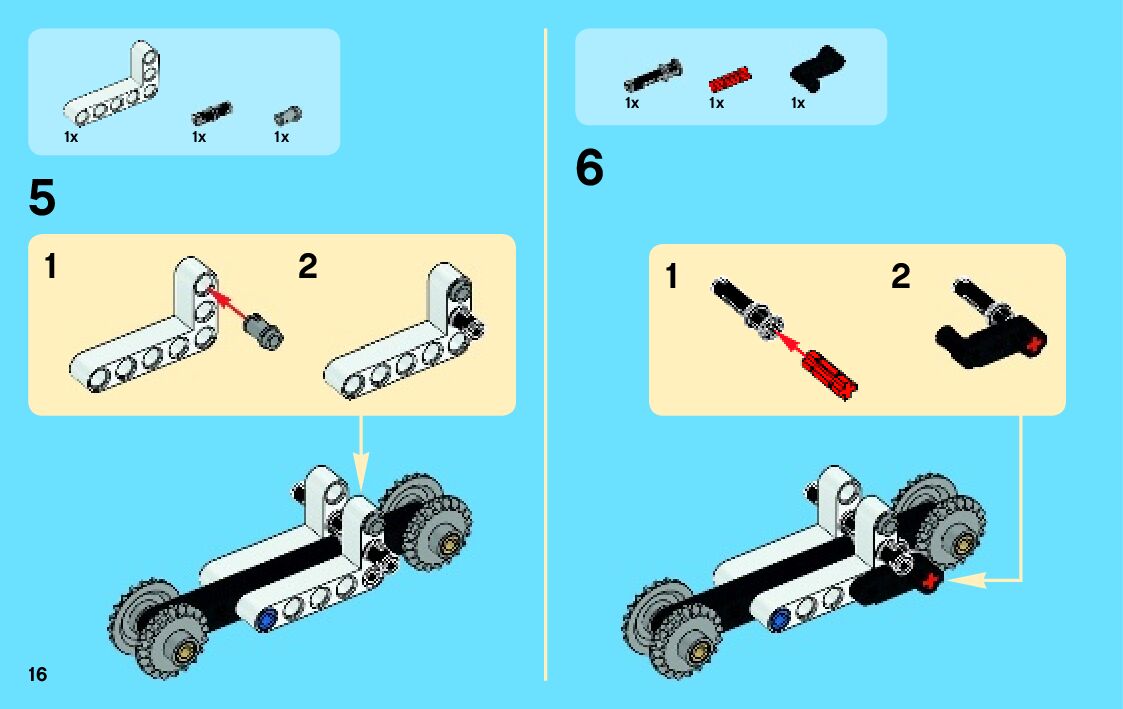 1x 1x 1x

5

1

2

16

1x 1x 1x

6

1

2