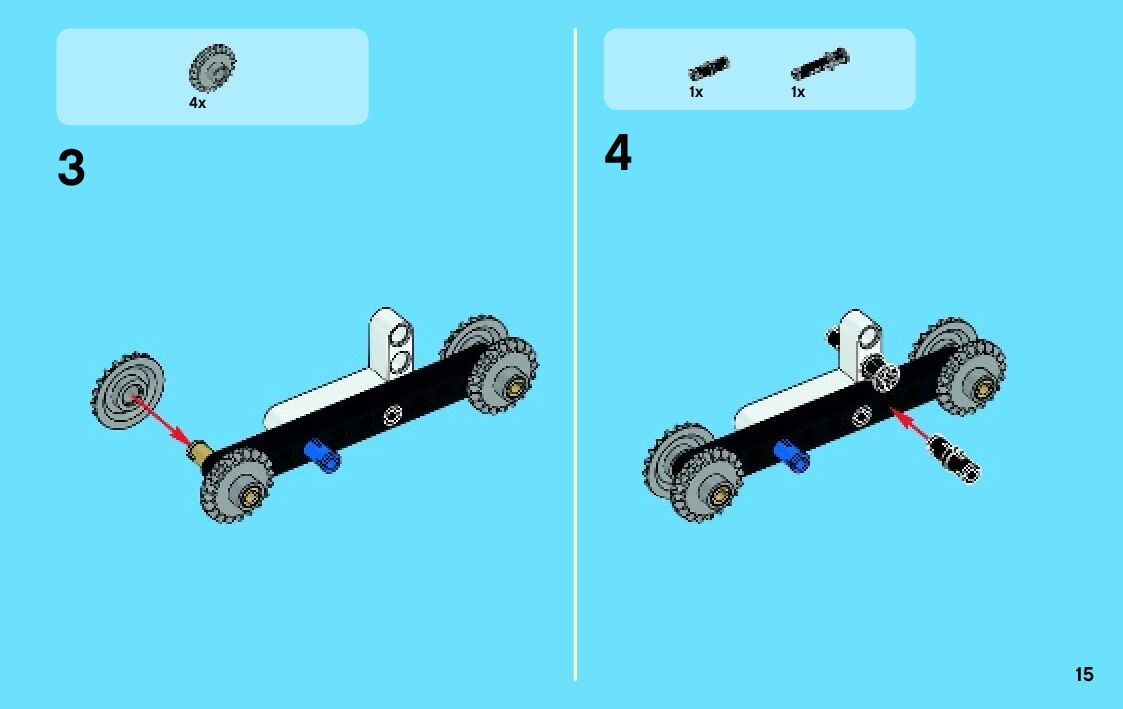 4x

3

1x 1x

4

15