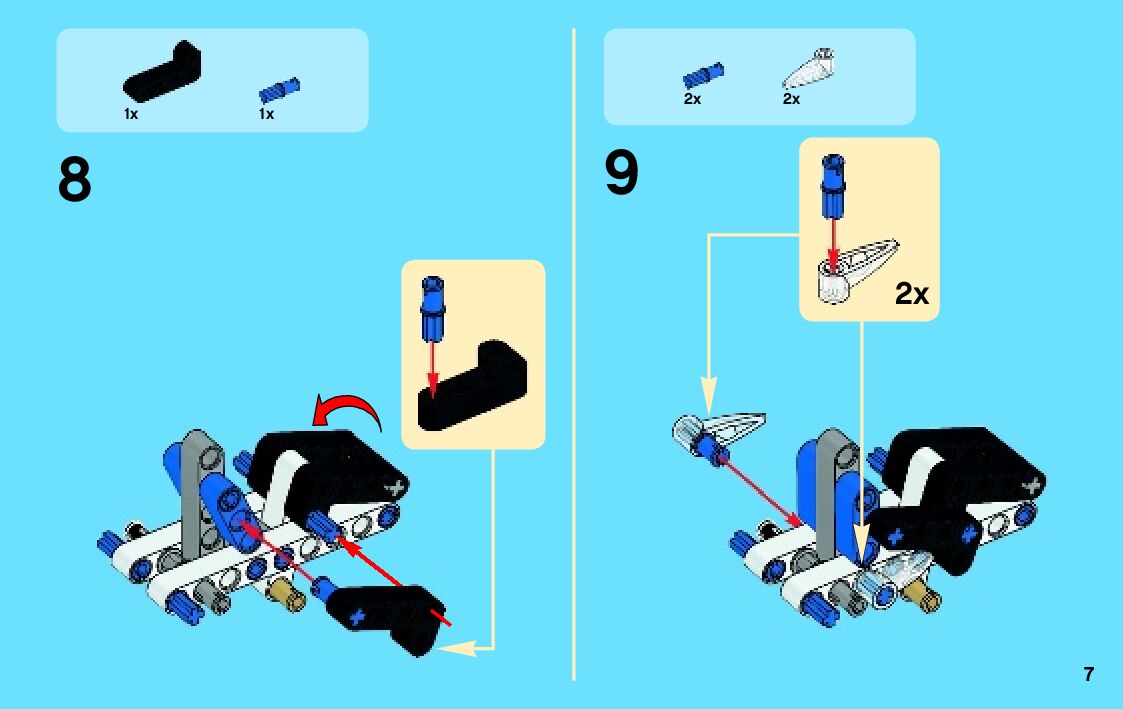 1x 1x

8

2x 2x

9

2x

7