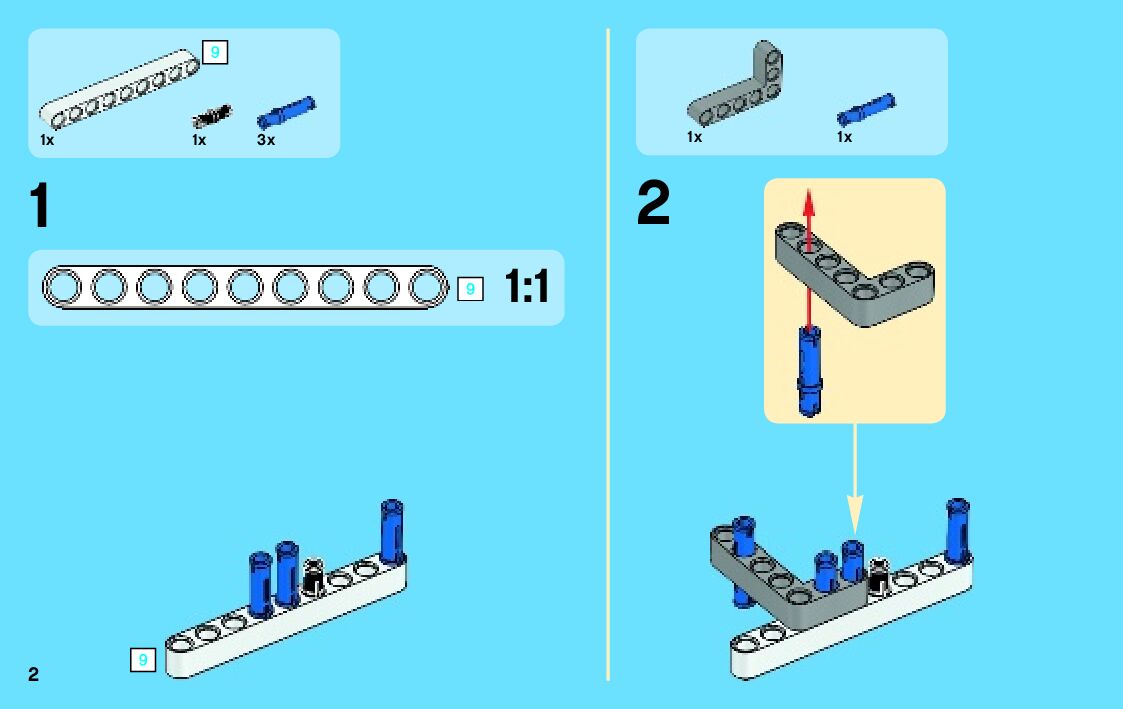 9

1x

1x

3x

1

9

1:1

9

2

1x

1x

2