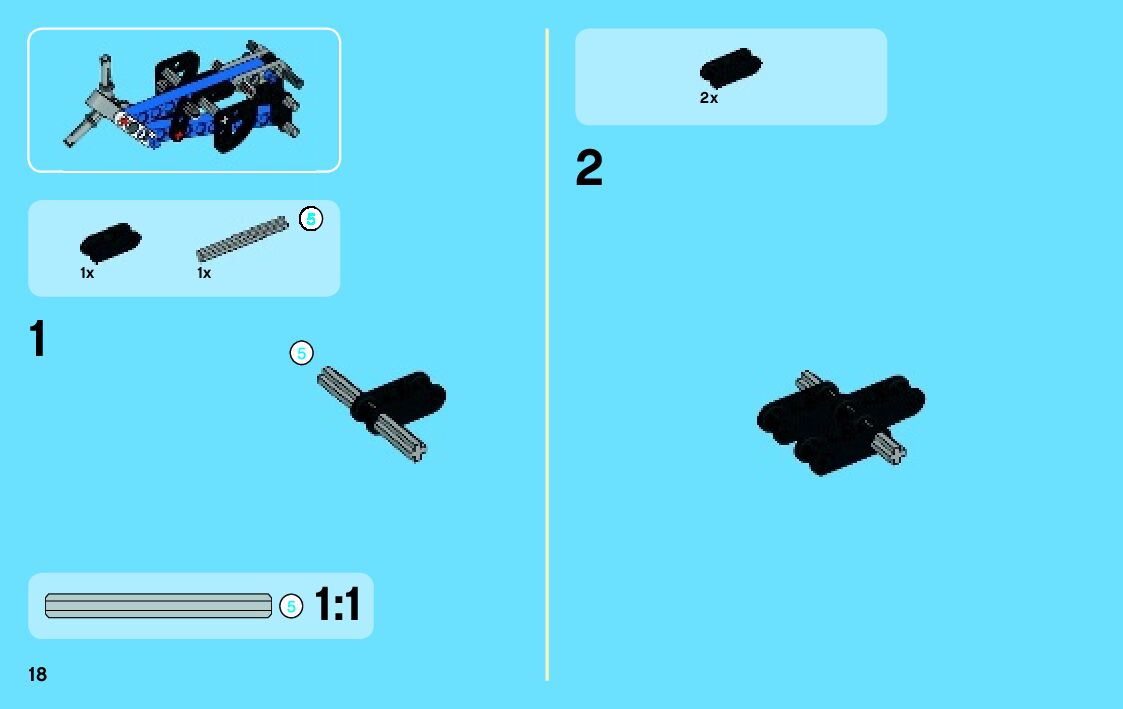 5
1x
1x

1

5

5 1:1

18

2x

2