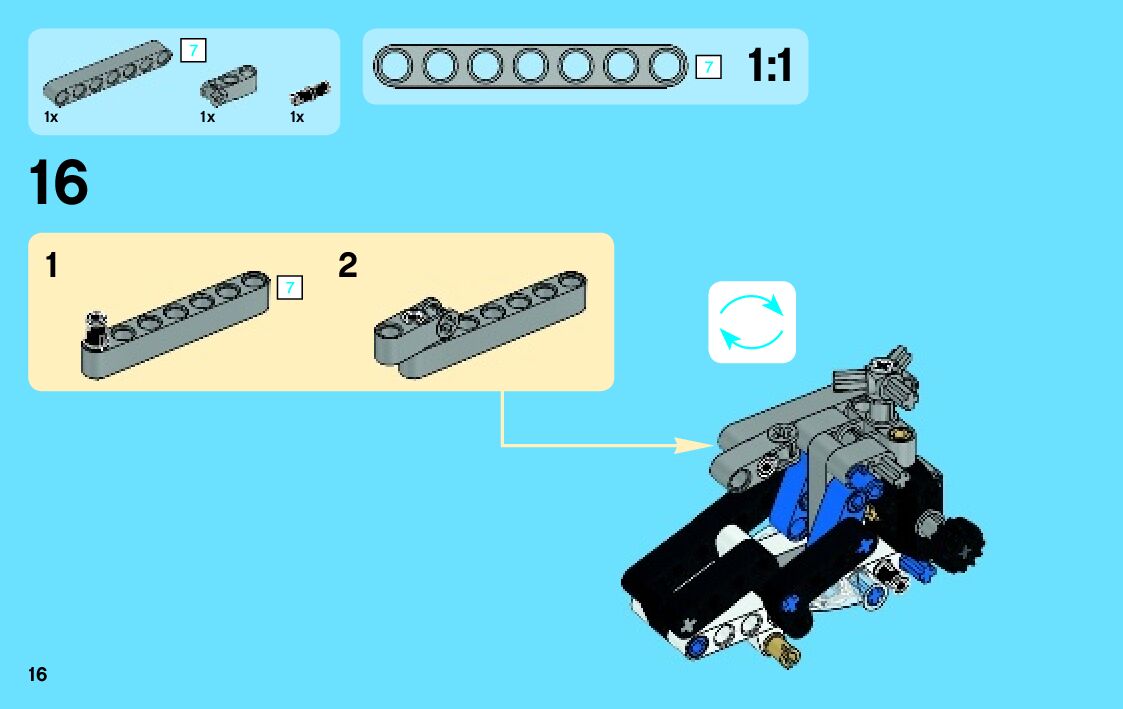 7
1x
1x
1x

7 1:1

16

1
7
2

16