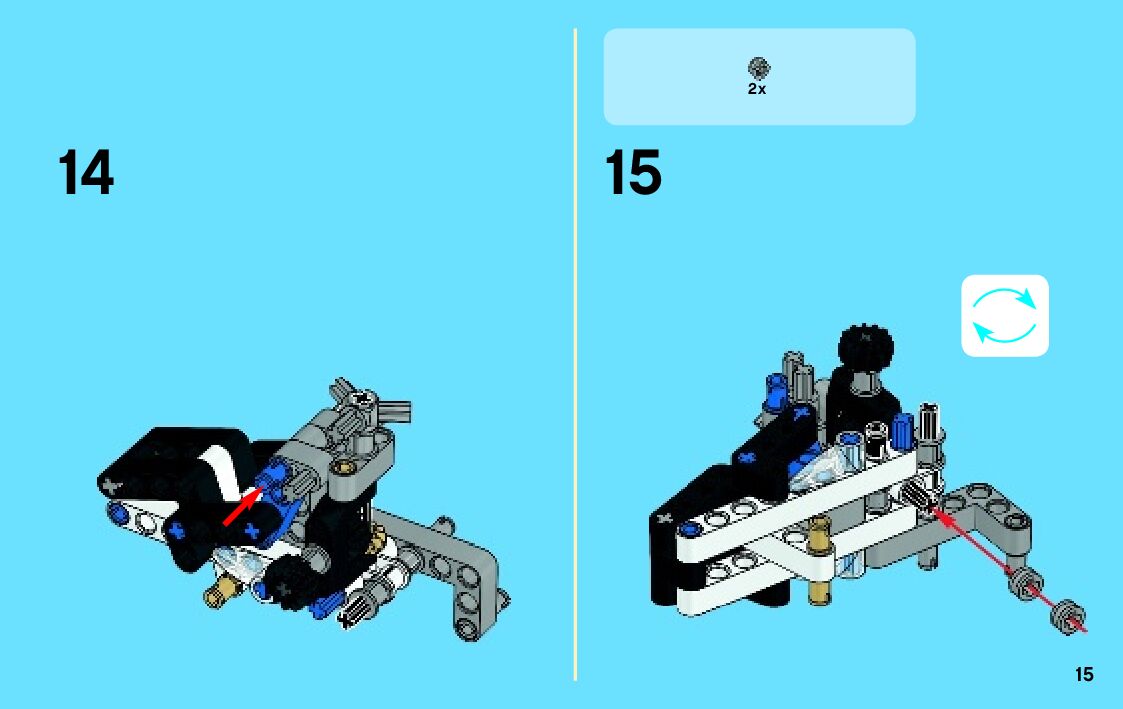 14

2x

15

15