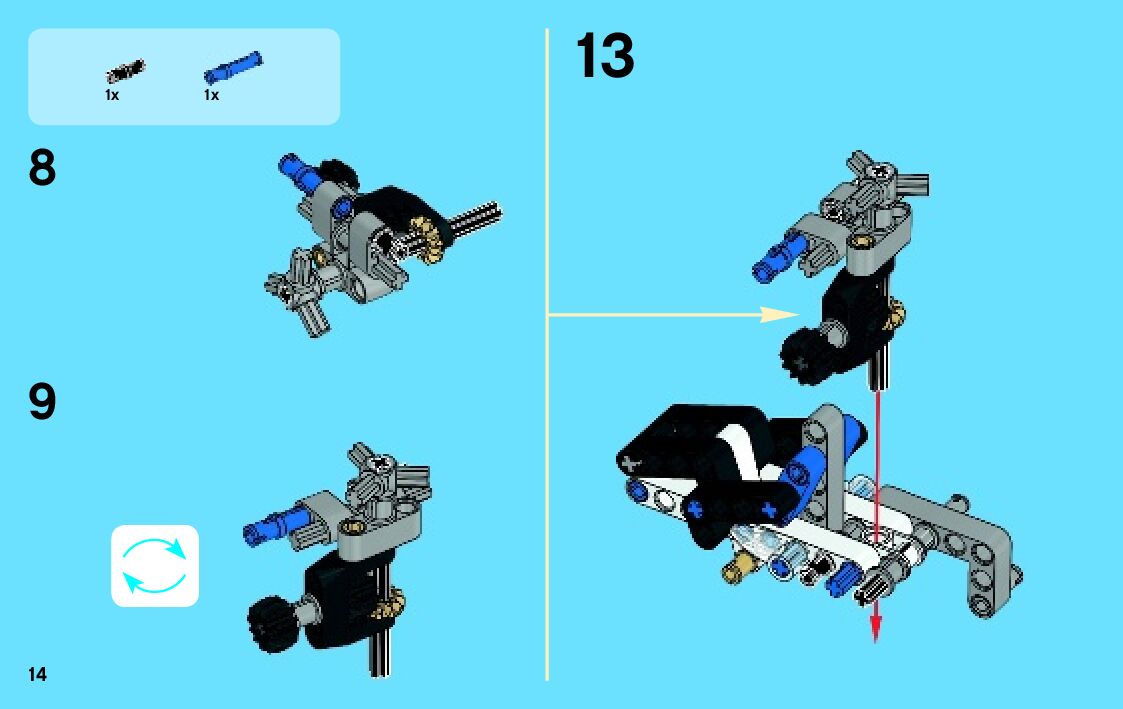 1x
1x

8

9

14

13