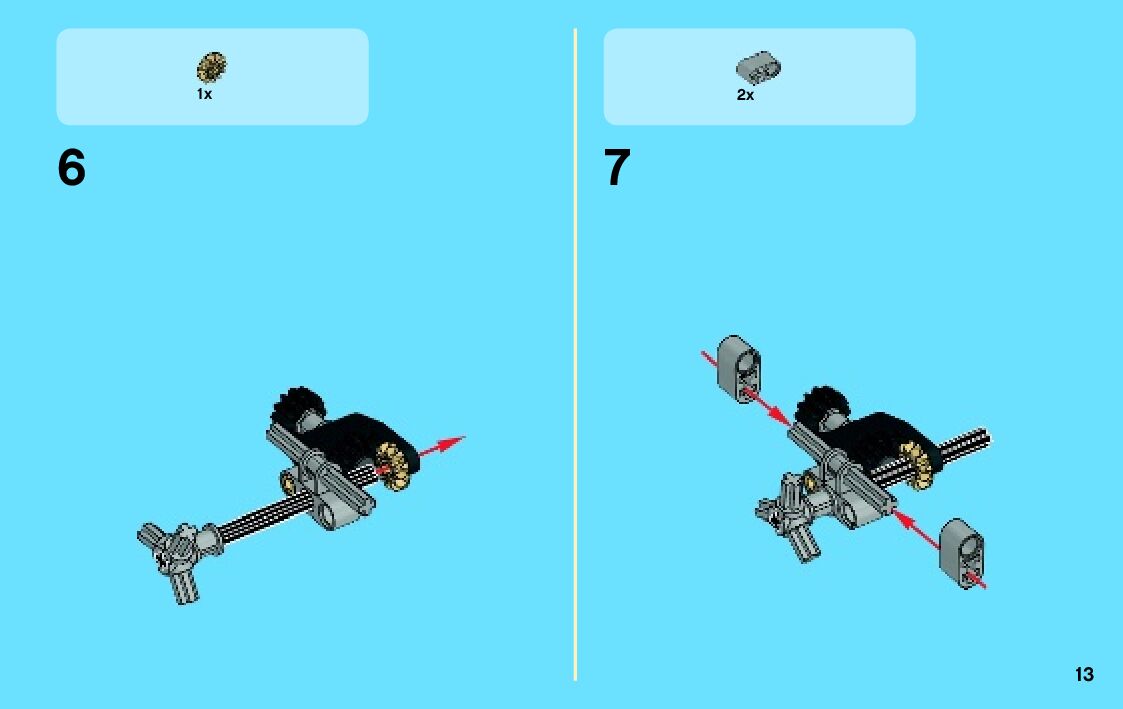 1x

6

2x

7

13