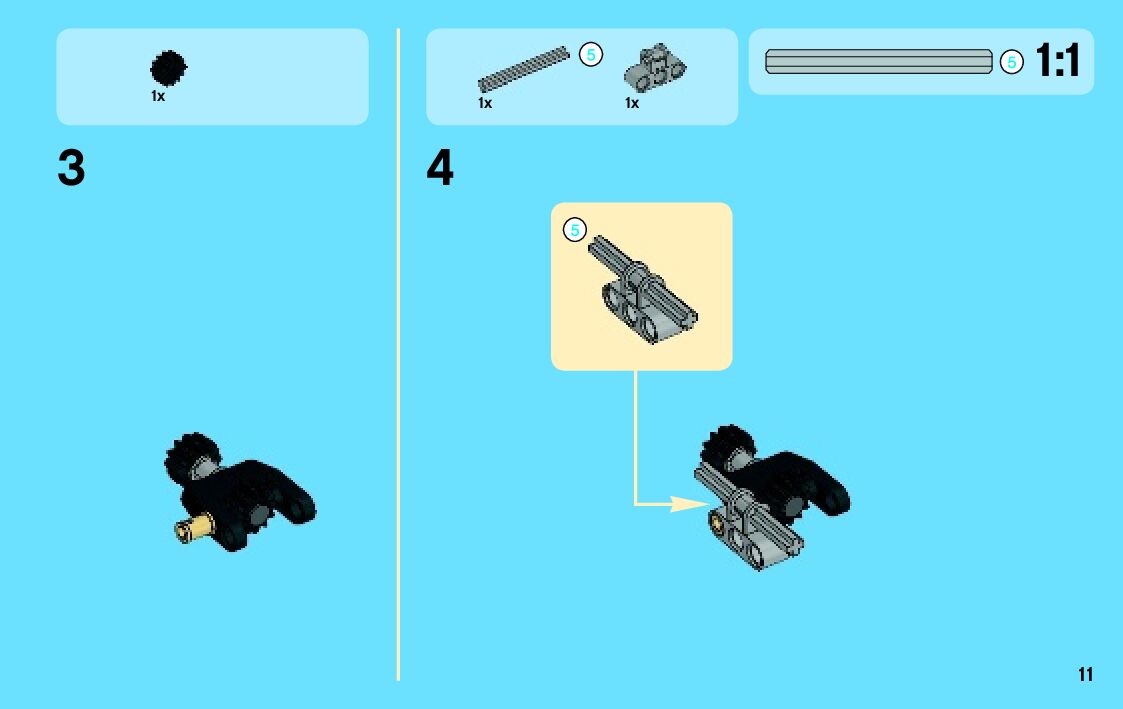 1x

3

5

1x

1x

5

1:1

4

5

11