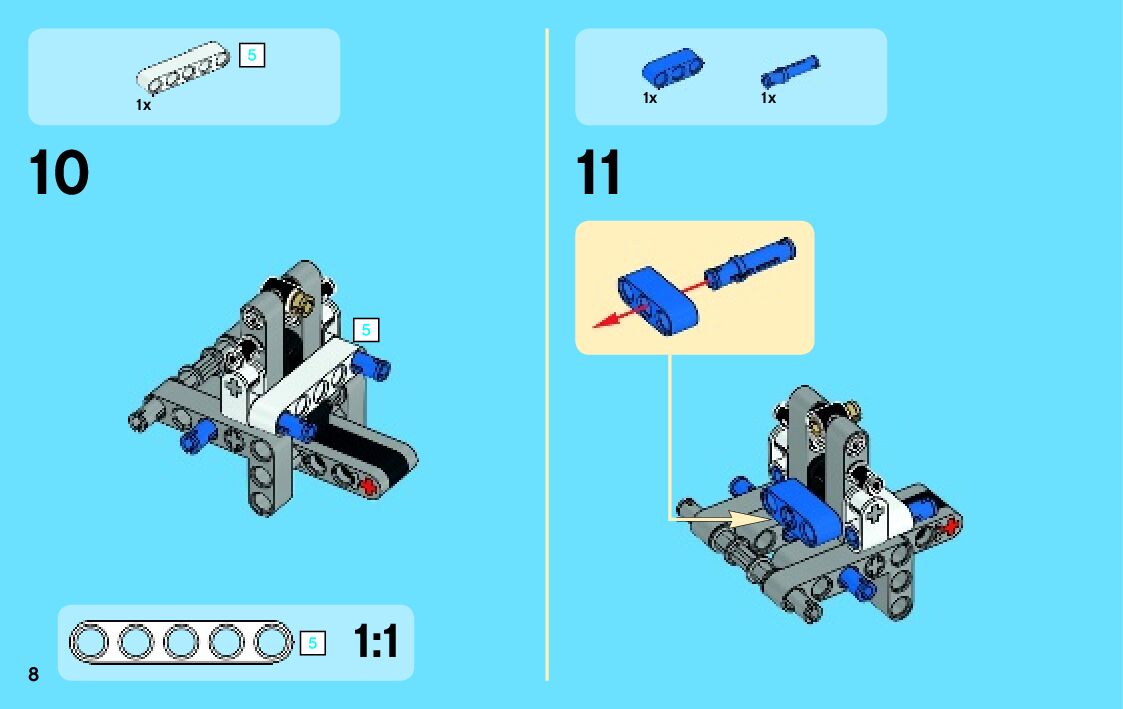 5
1x

10

5

5 1:1

8

1x 1x

11