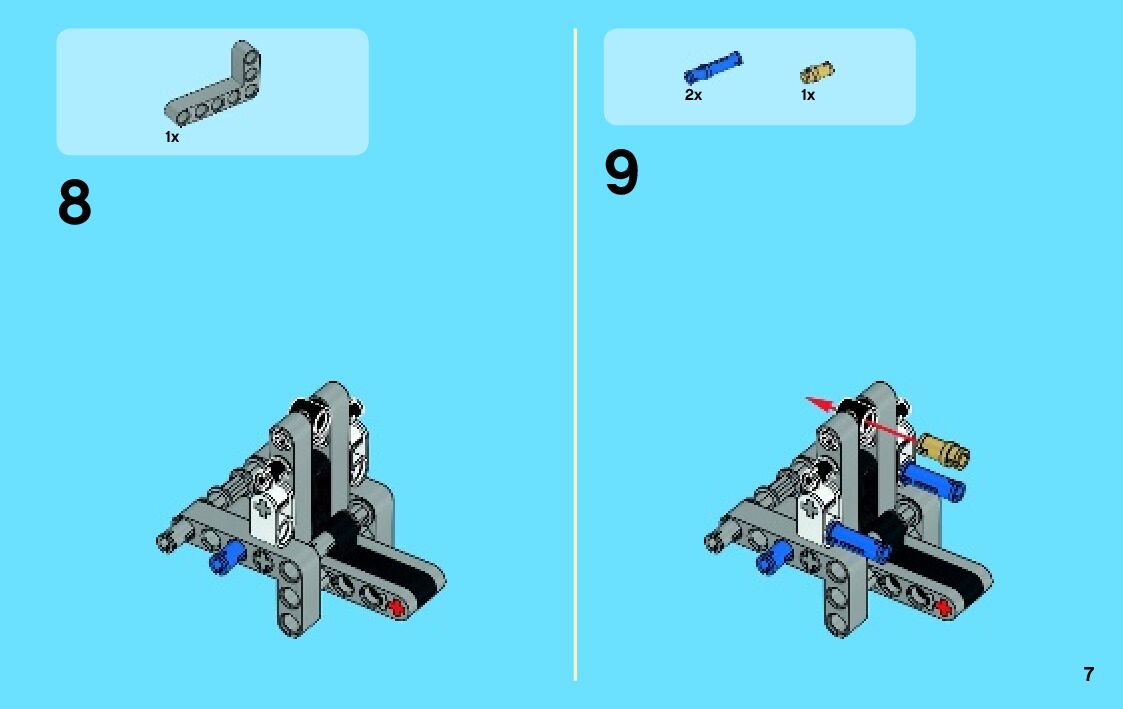 1x

8

2x

1x

9

7