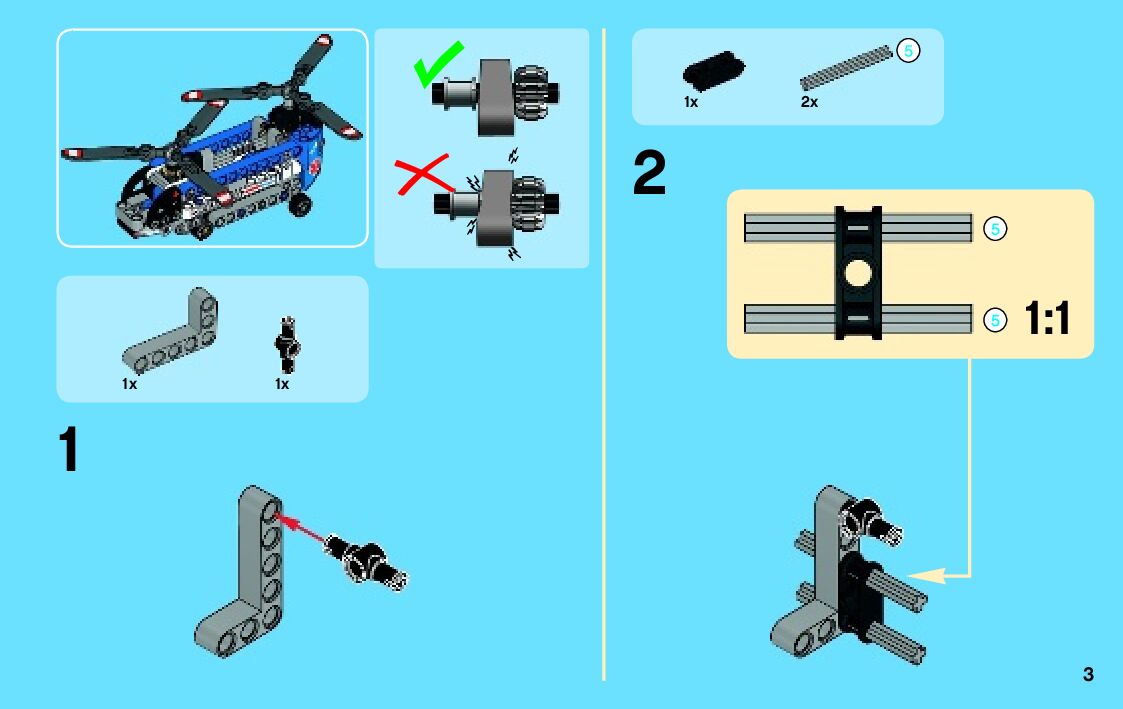 1x
1x
1
1x
2x
5
2
5
5
1:1
3