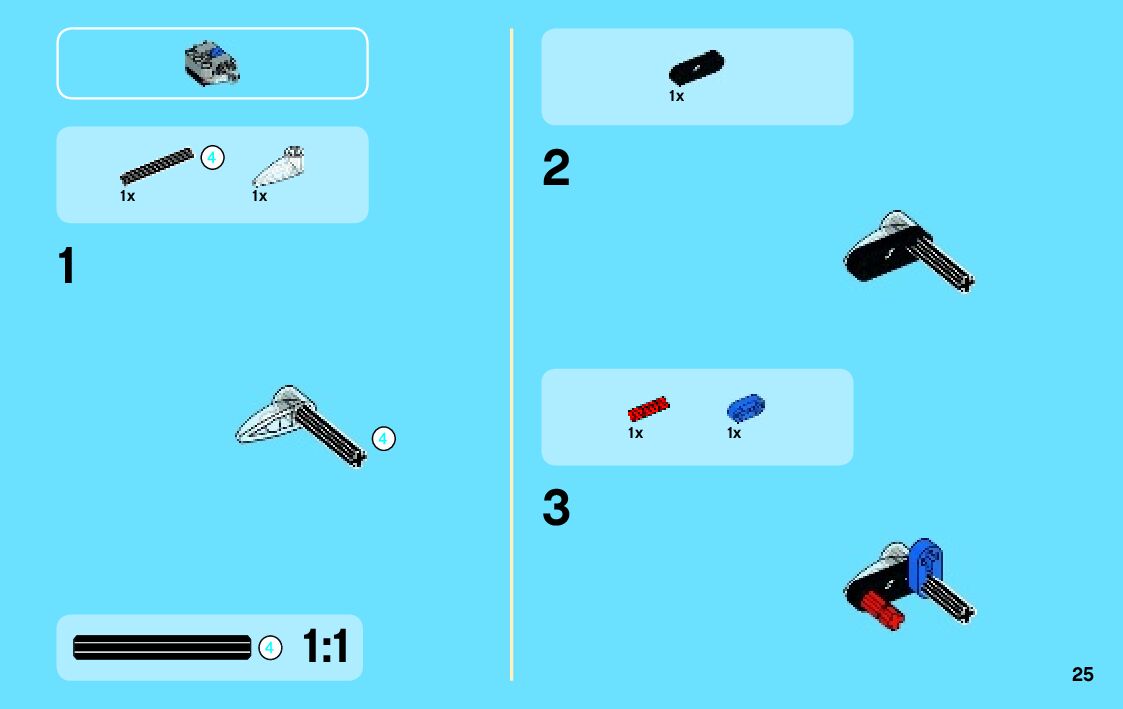 4
1x
1x

1

4

4
1:1

1x

2

1x
1x

3

25