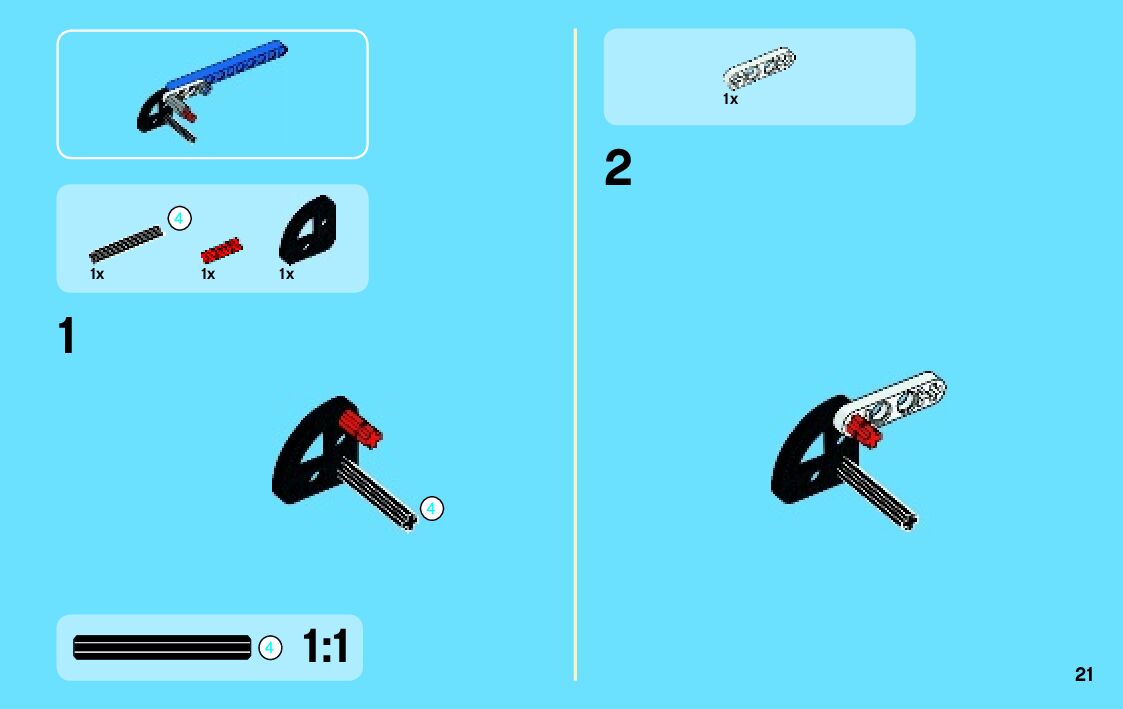 4

1x 1x 1x

1

4

4 1:1

1x

2

21