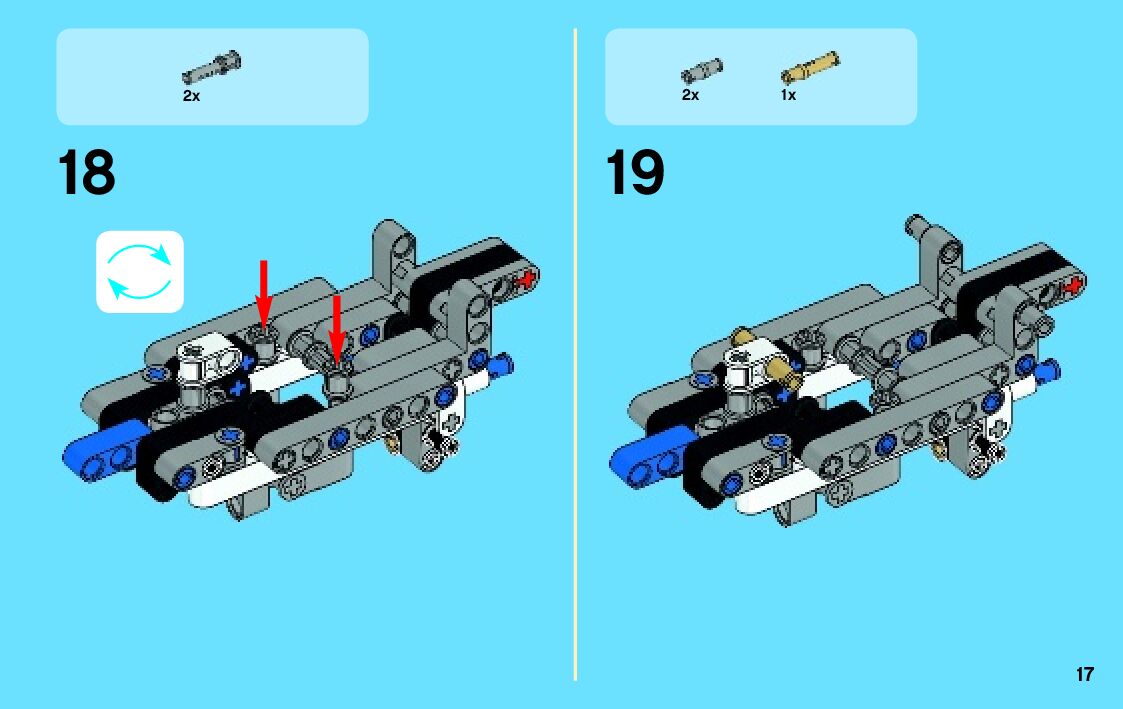 2x

18

2x 1x

19

17