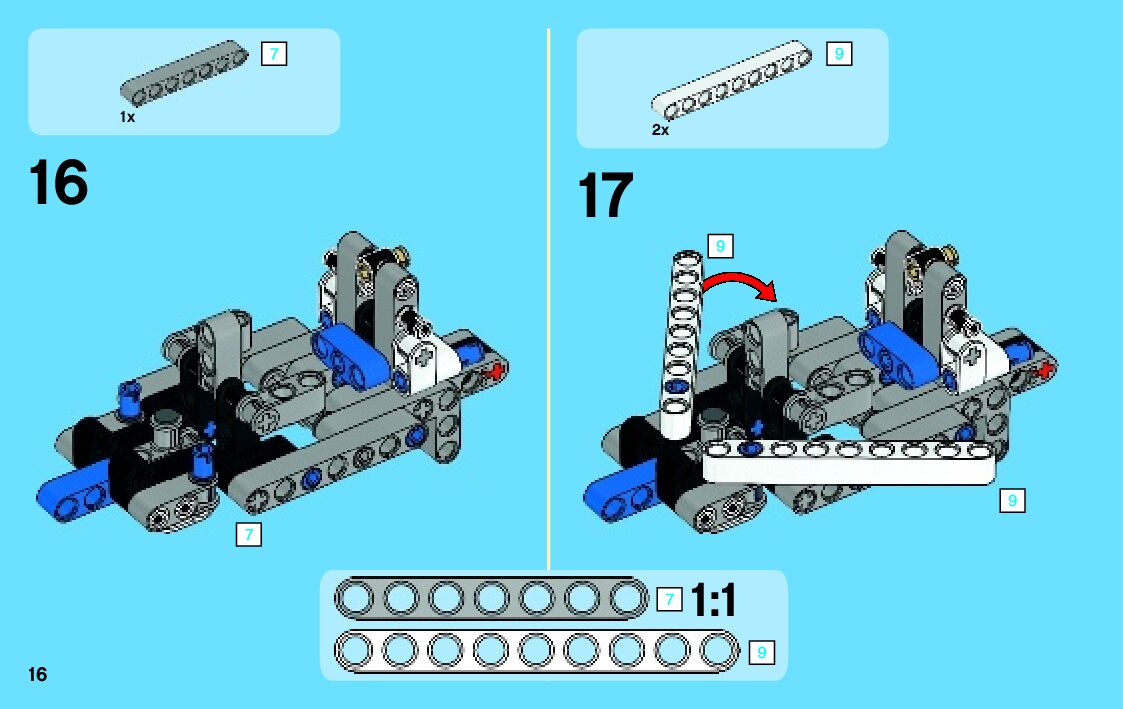 7
1x

16

7

9
2x

17

9

9

7 1:1
9

16