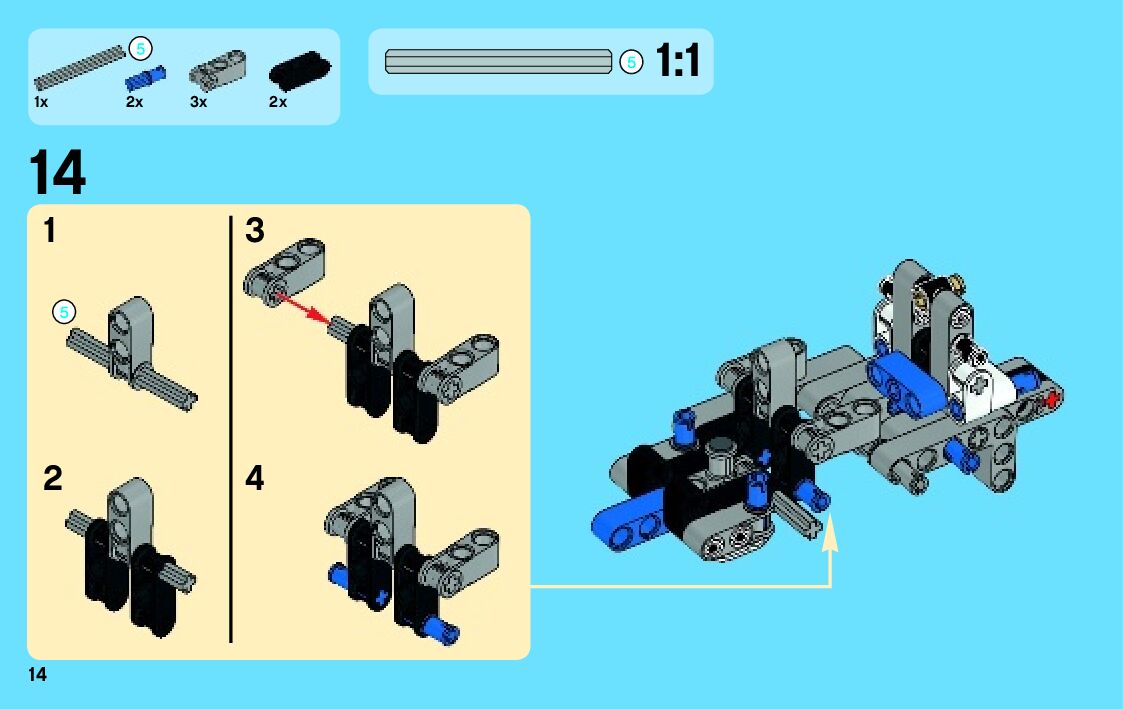 5
1x
2x
3x
2x

5 1:1

14

1

5

2

3

4

14