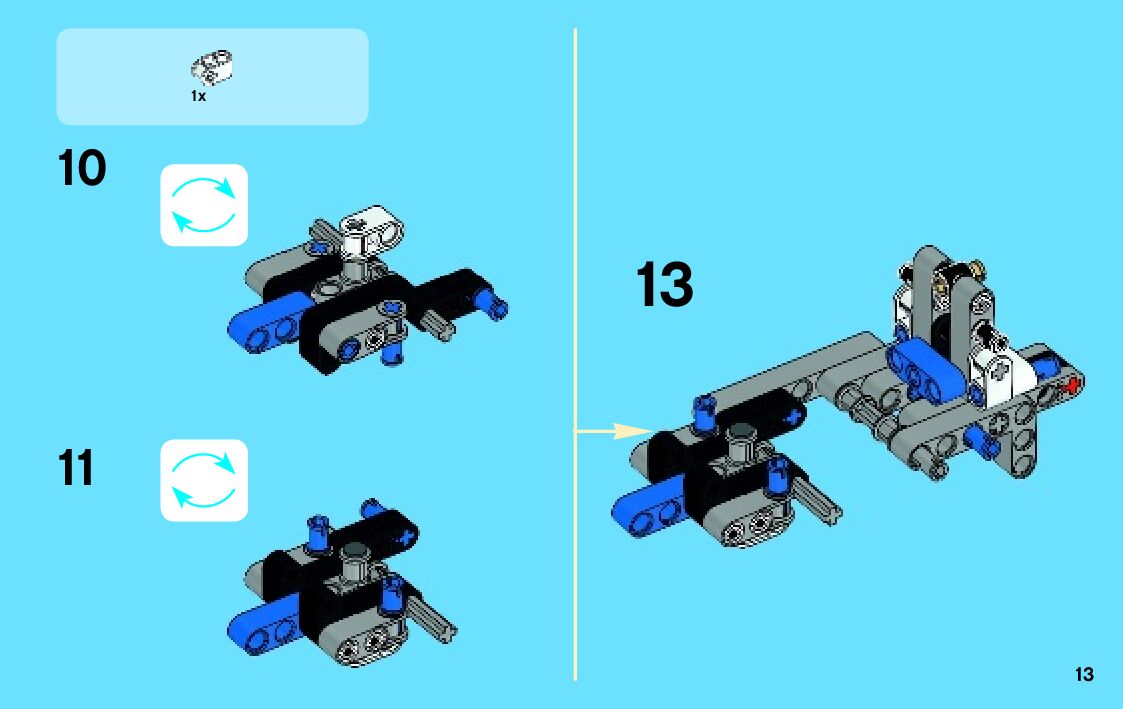 1x

10

11

13

13