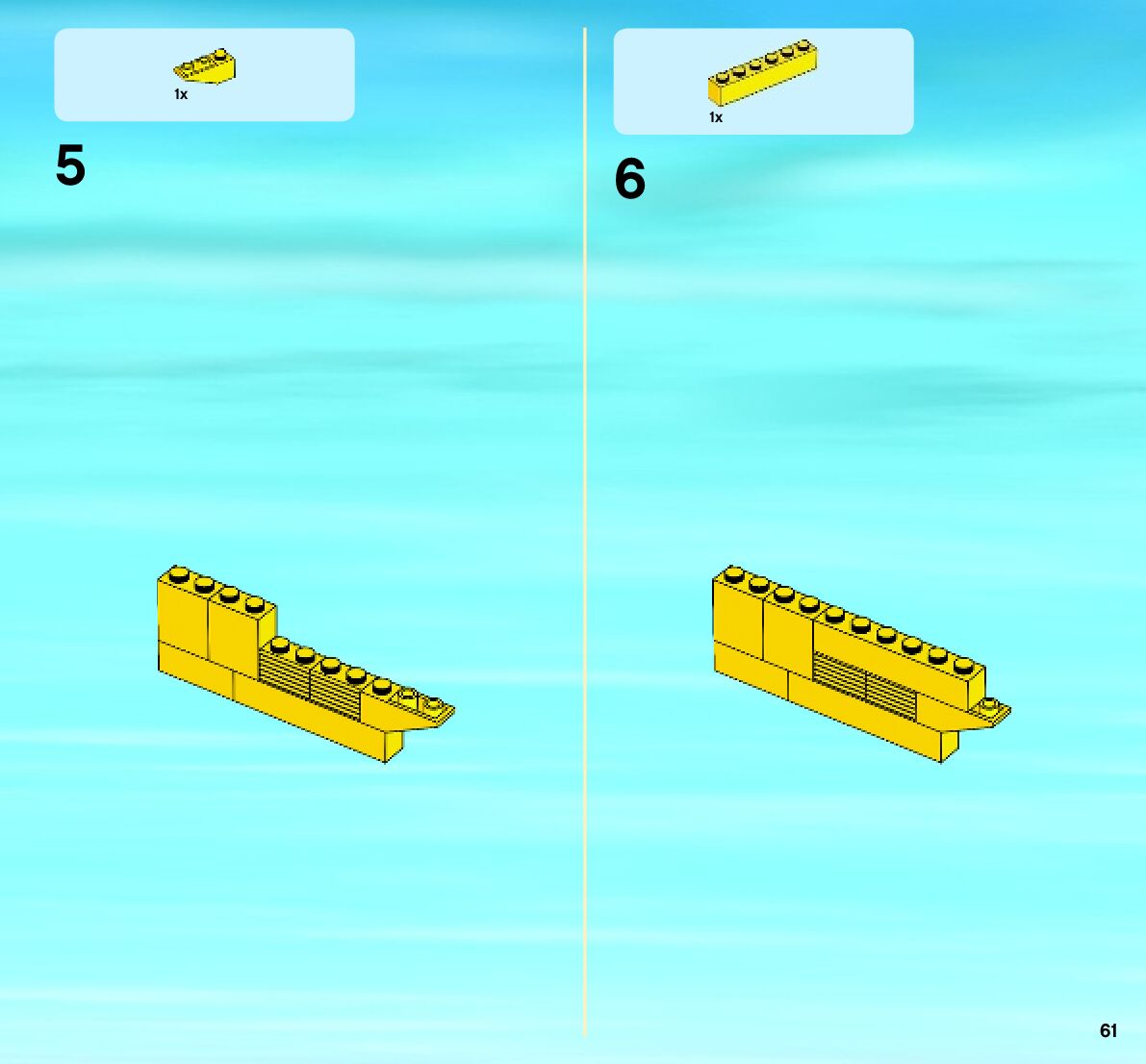 1x

5

1x

6

61