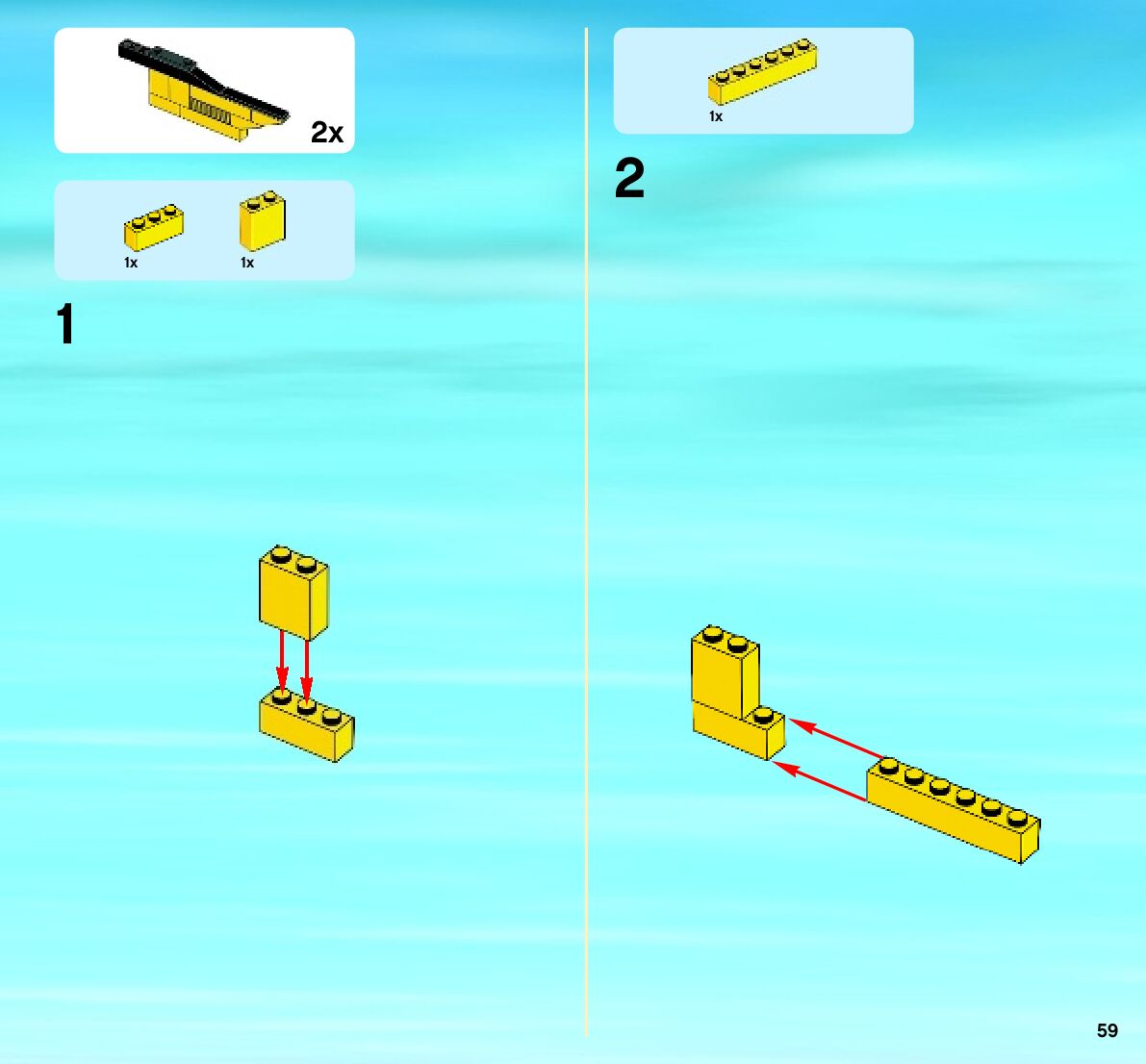 2x

1x 1x

1

1x

2

59