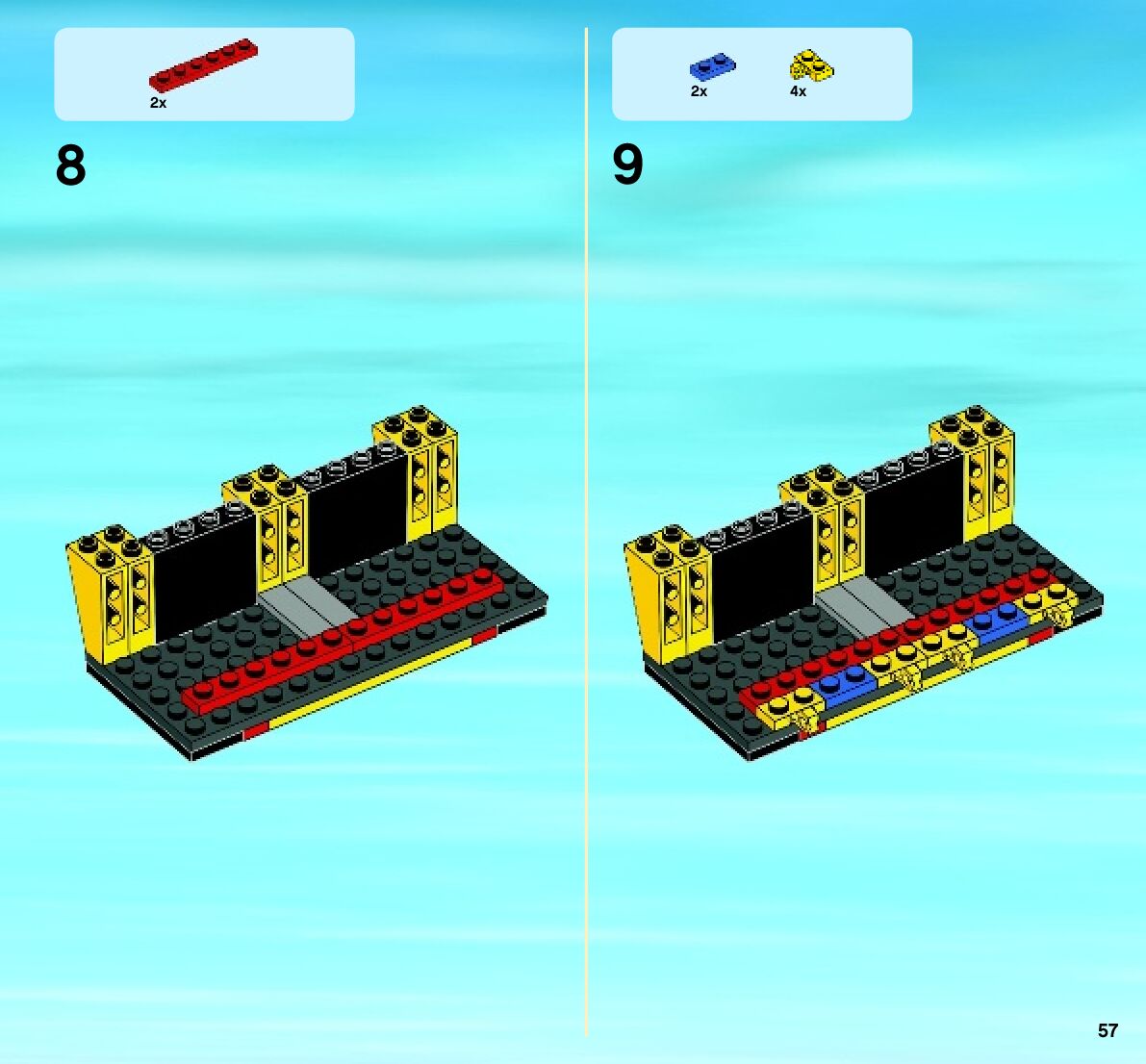 2x

8

2x 4x

9

57