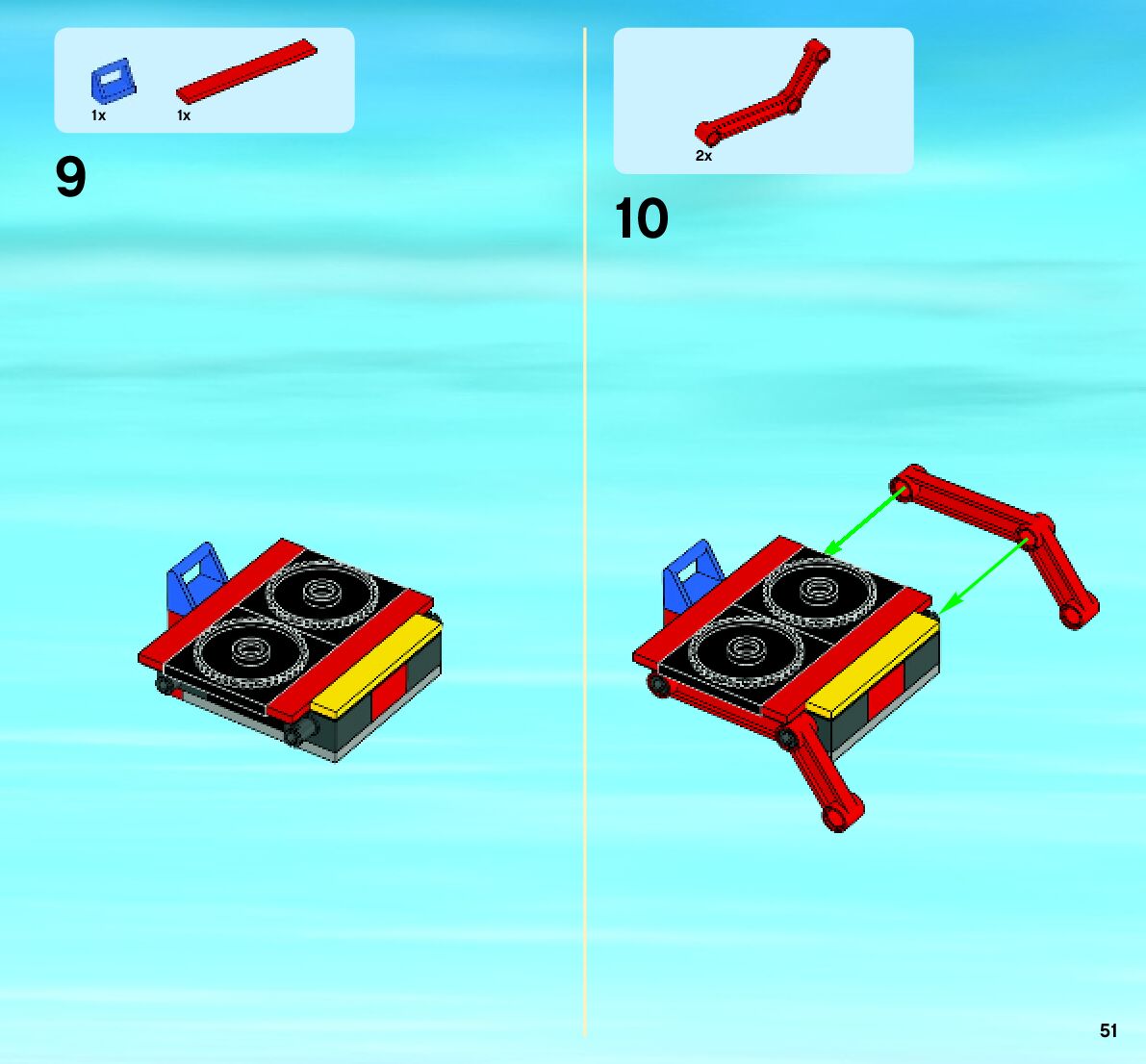 1x 1x

9

2x

10

51