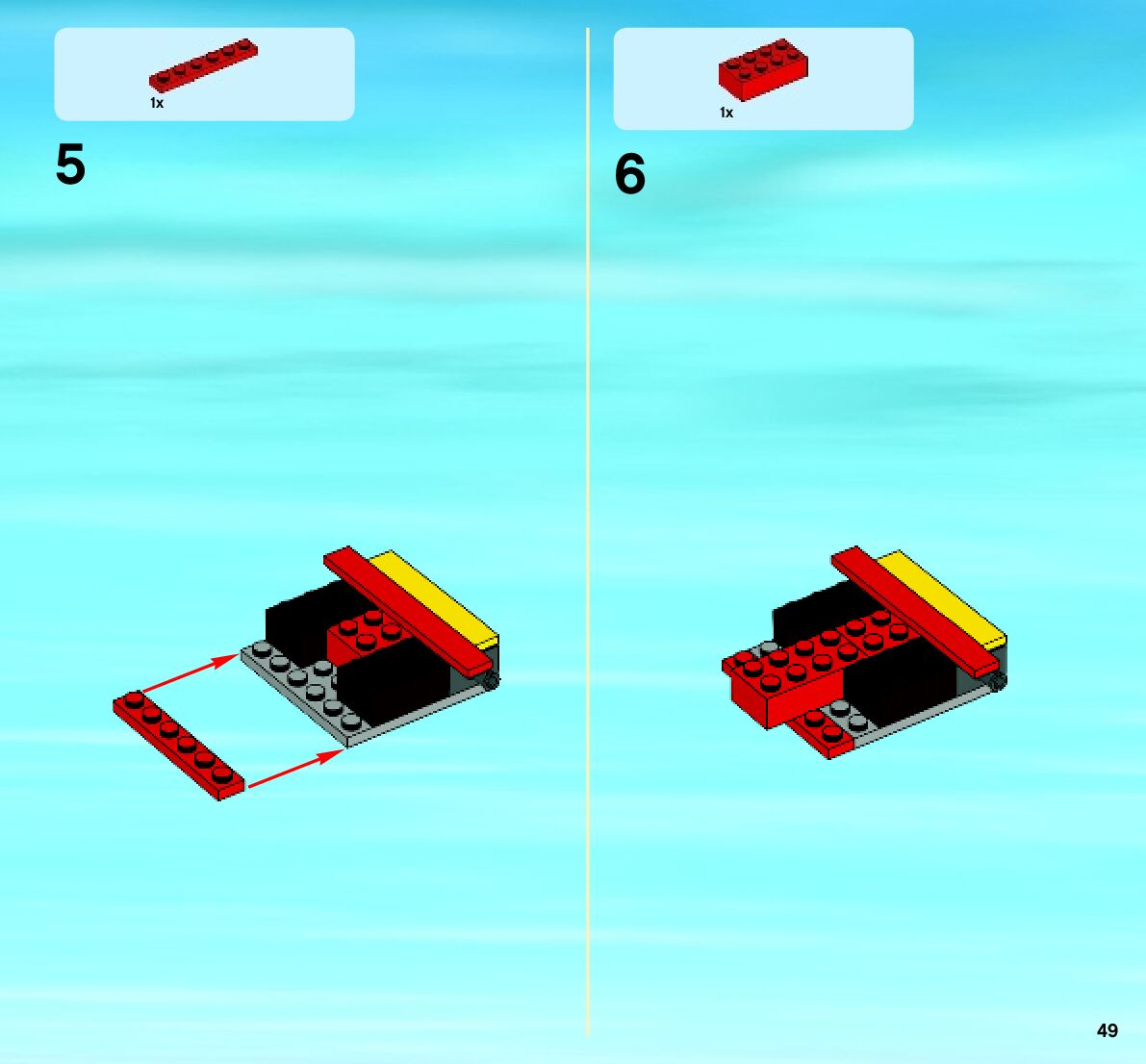 1x

5

1x

6

49